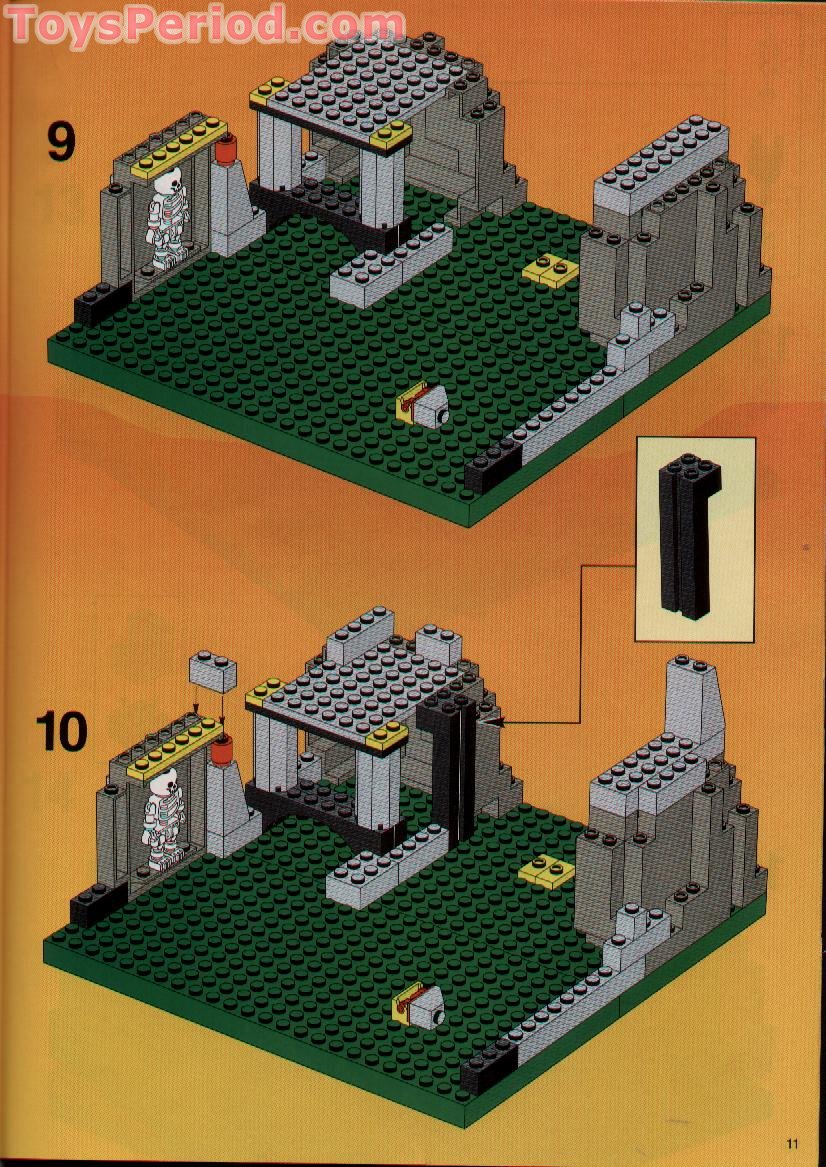 ToysPeriod.com

9

10

11