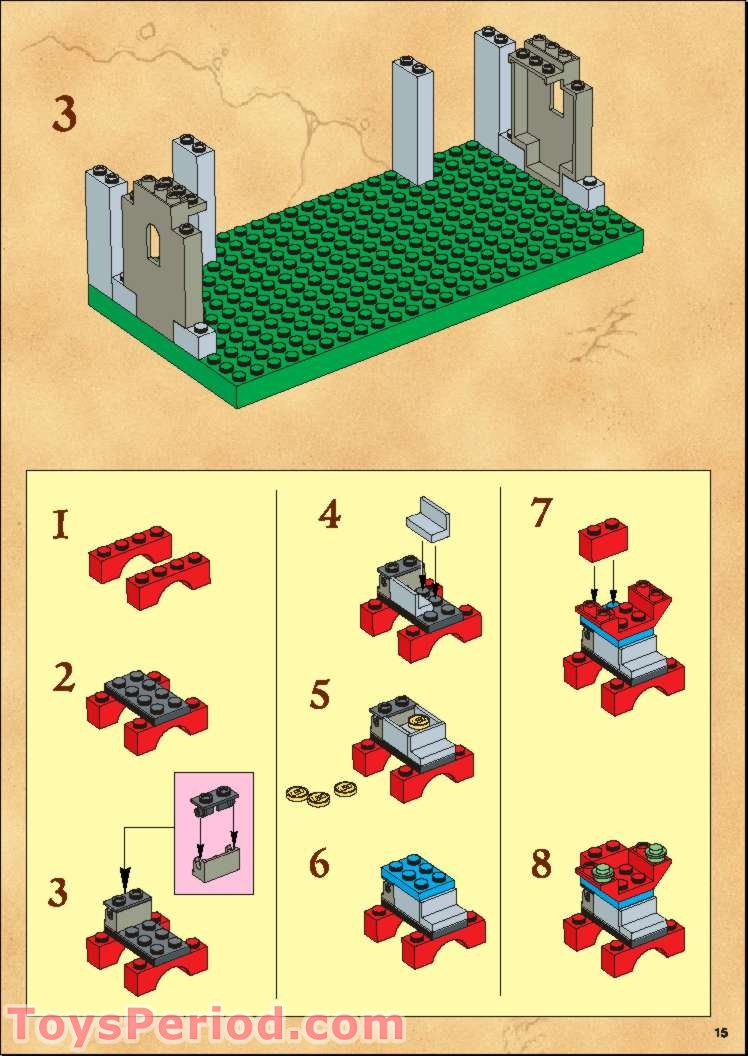 3

1

2

3

4

5

6

7

8

ToysPeriod.com

15