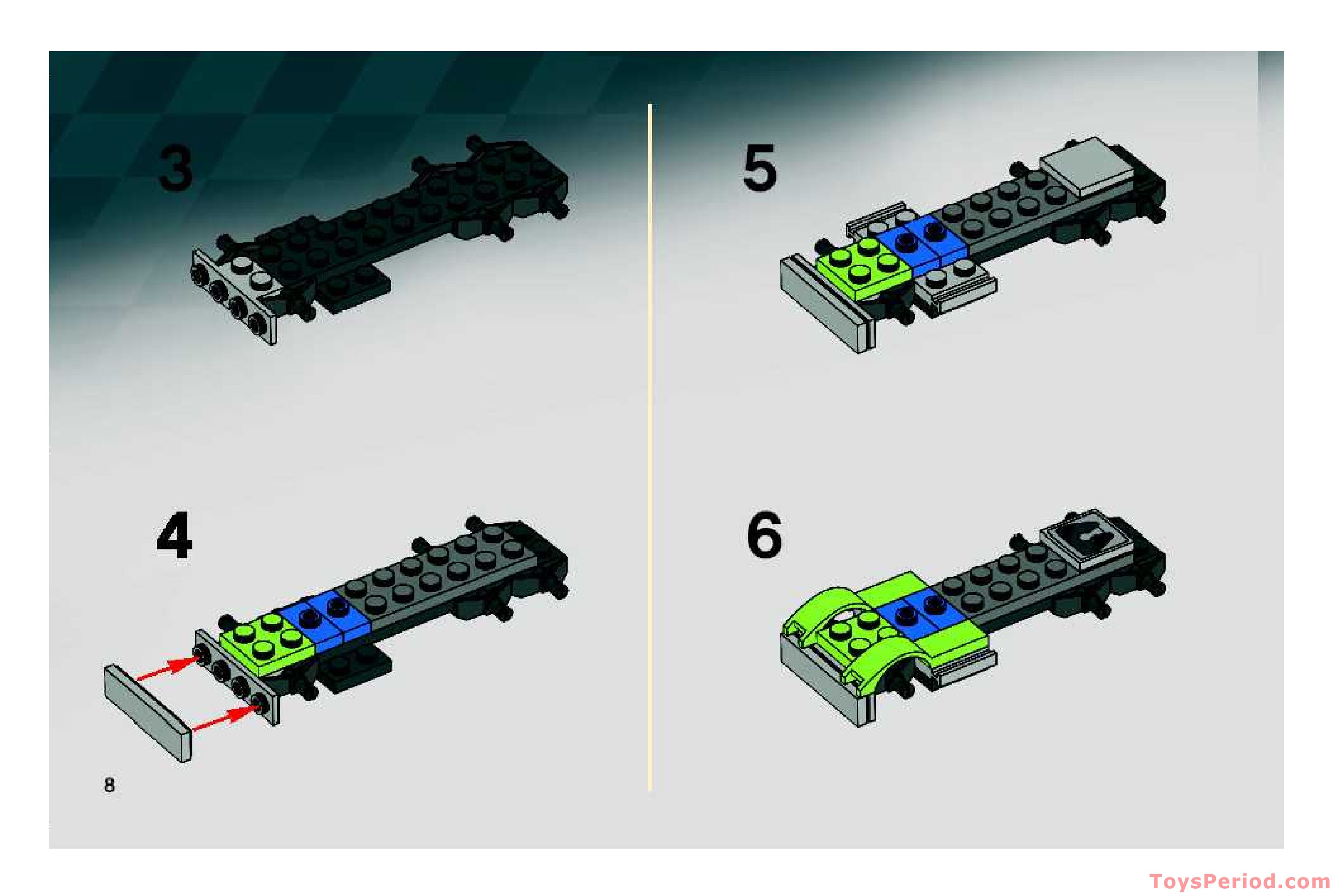 3

4

8

5

6

ToysPeriod.com