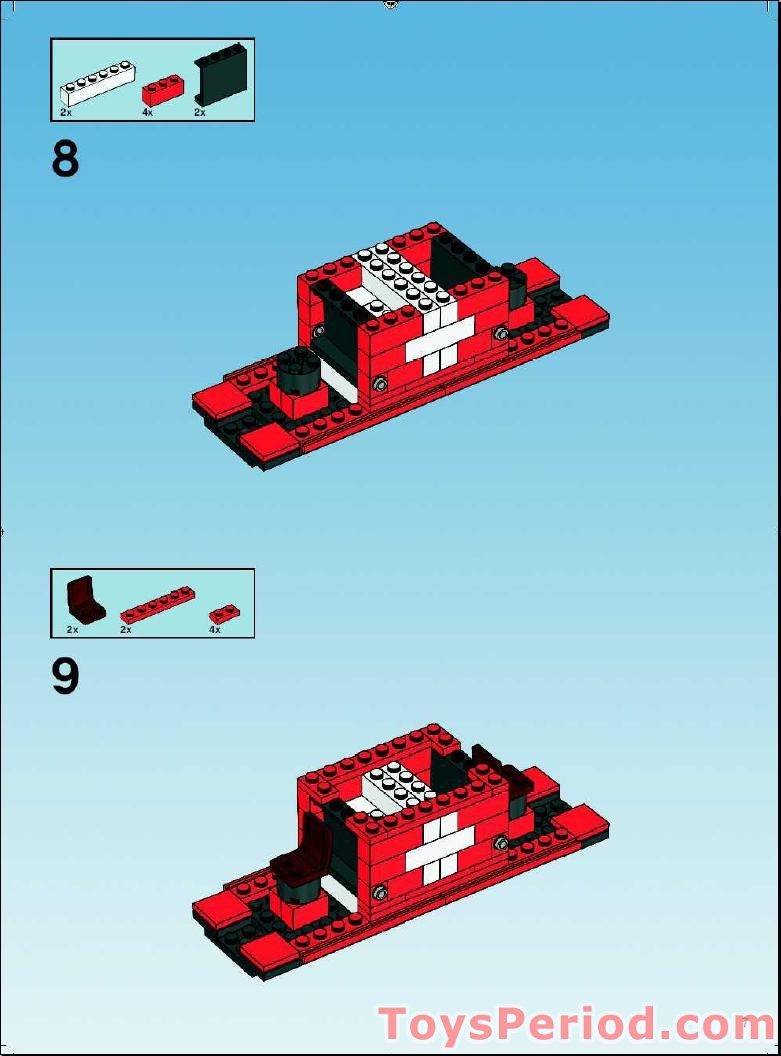 2x 4x 2x

8

2x 2x 4x

9

ToysPeriod.com