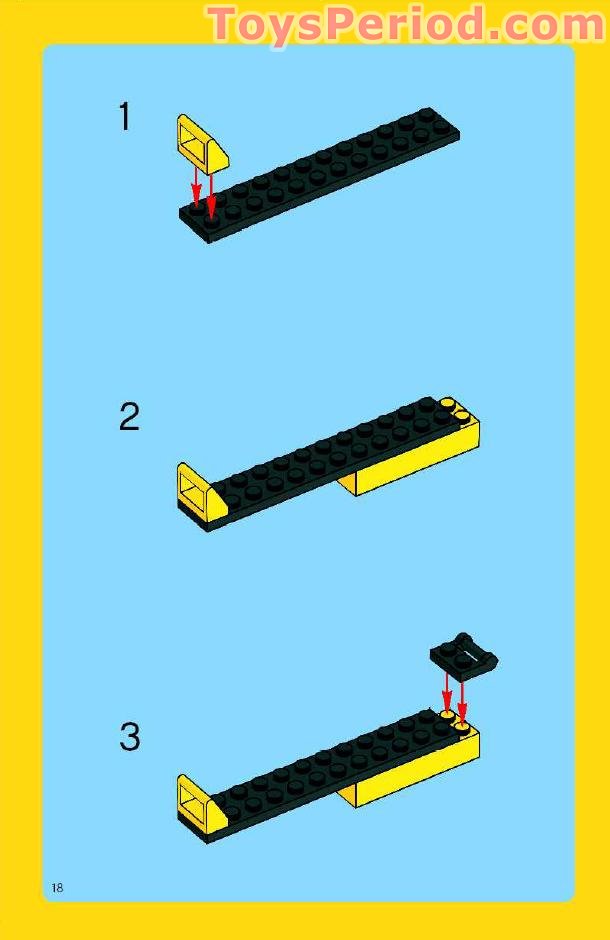 ToysPeriod.com

1

2

3

18