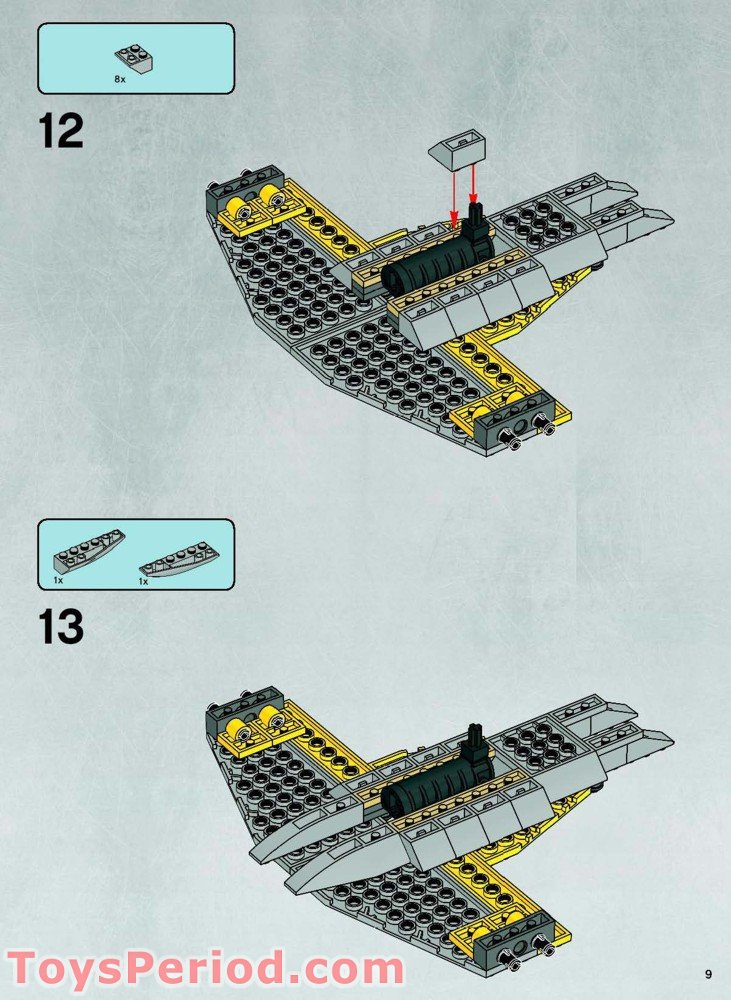 8x

12

1x
1x

13

ToysPeriod.com

9