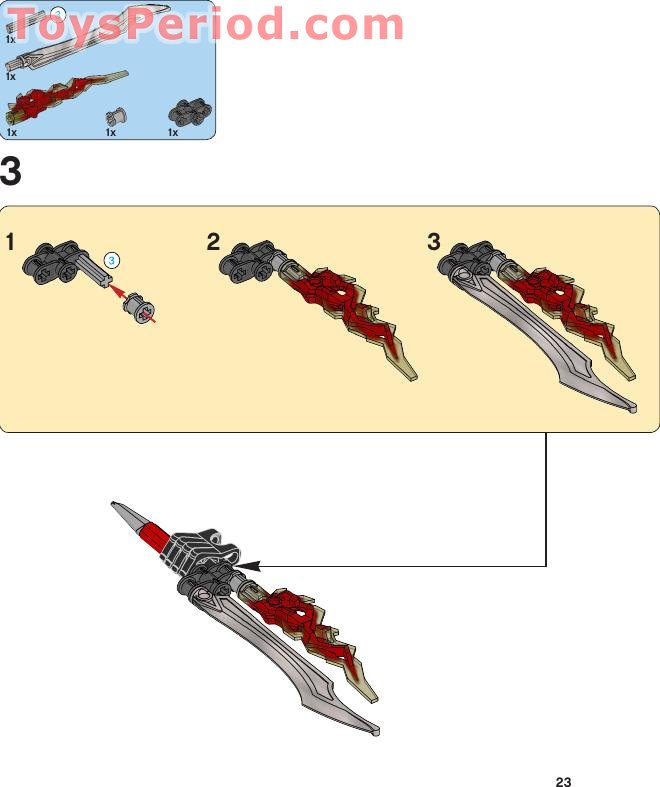 ToysPeriod.com

3

1x

1x

1x

1x

1x

3

1

3

2

3

23