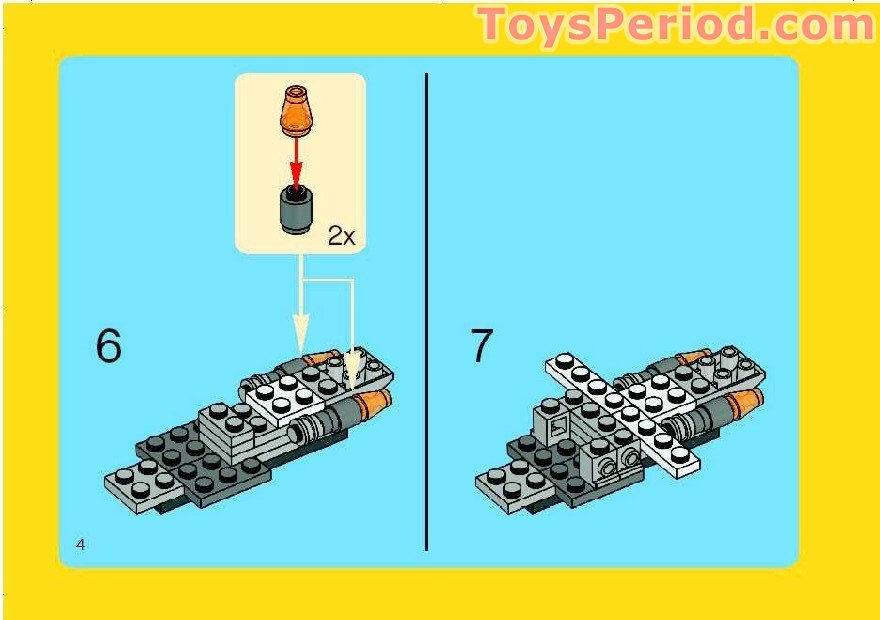 ToysPeriod.com

2x

6

7

4