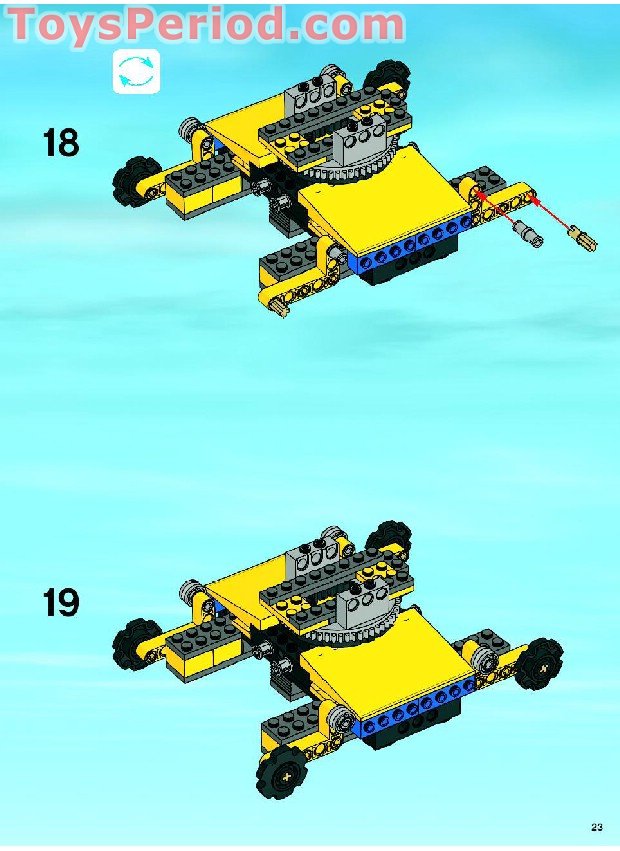 ToysPeriod.com

18

19

23