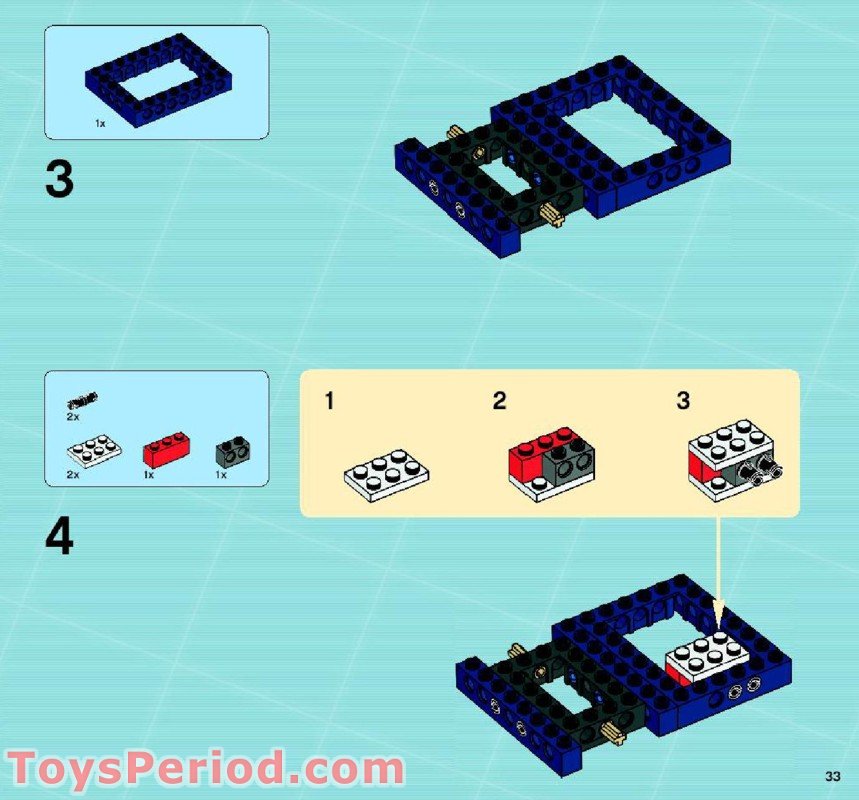 1x

3

2x

2x 1x 1x

4

1

2

3

ToysPeriod.com

33