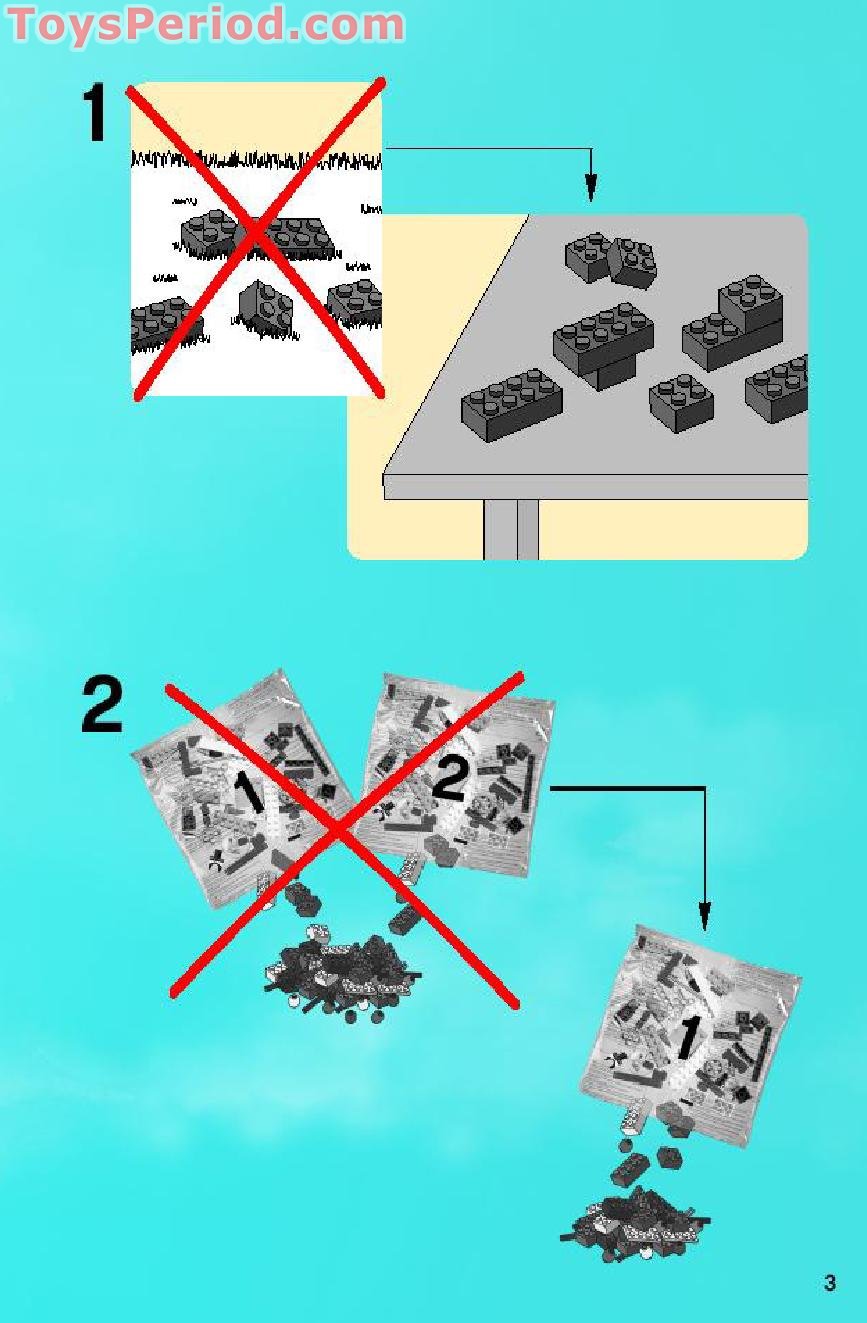 ToysPeriod.com

1

2

1

2

1

3