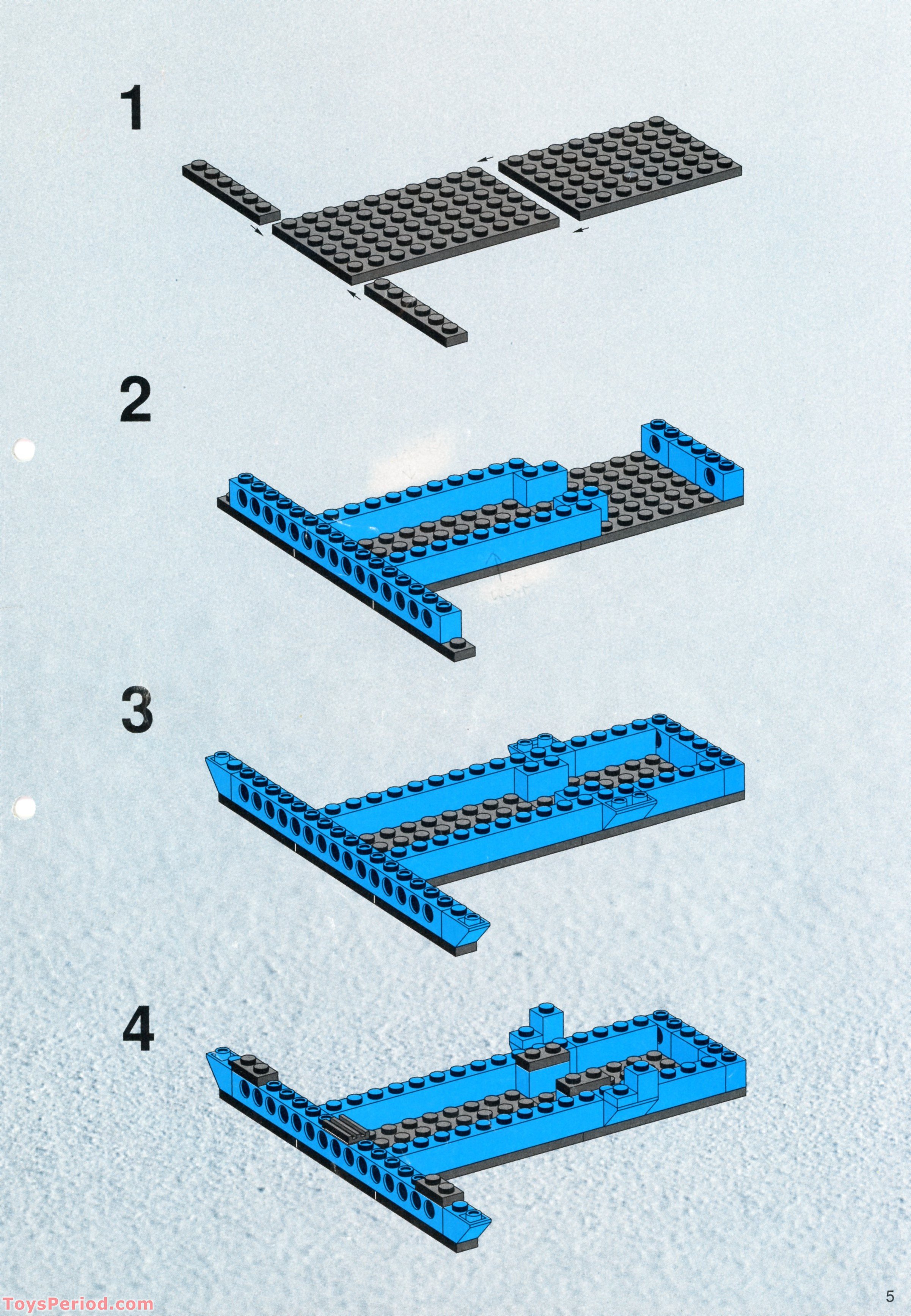 1

2

3

4

ToysPeriod.com

5