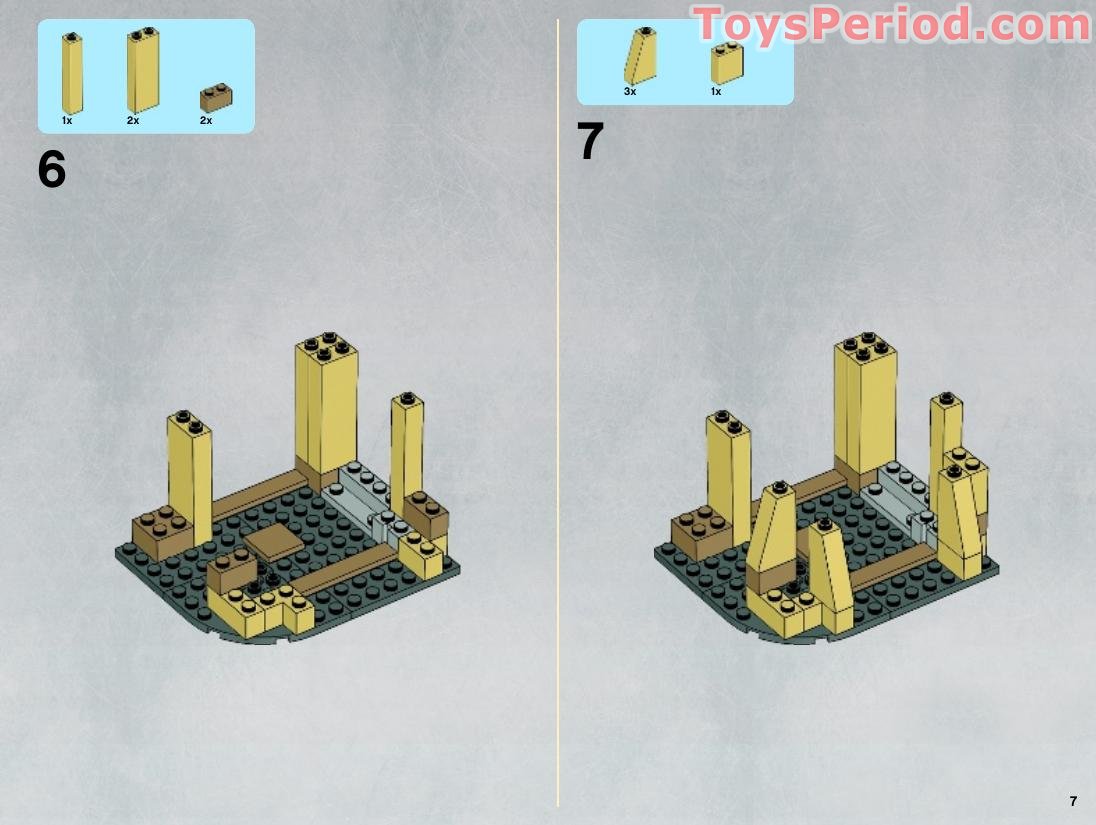 1x 2x 2x

6

ToysPeriod.com

3x 1x

7

7