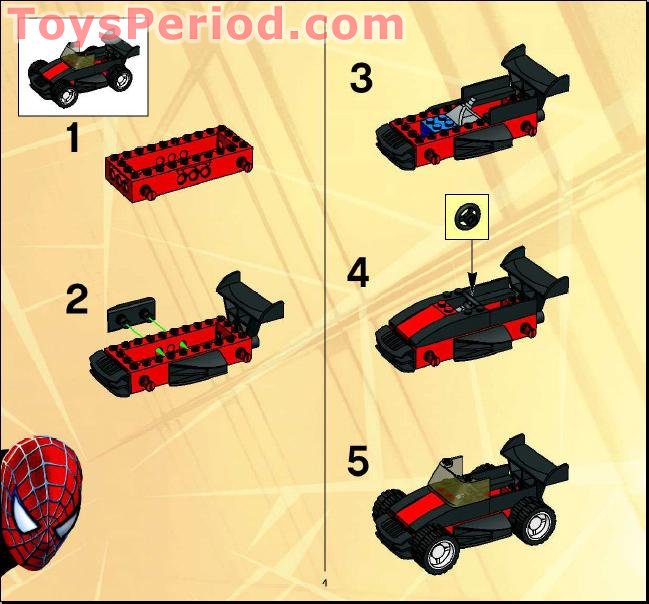 ToysPeriod.com

1

2

3

4

5

1