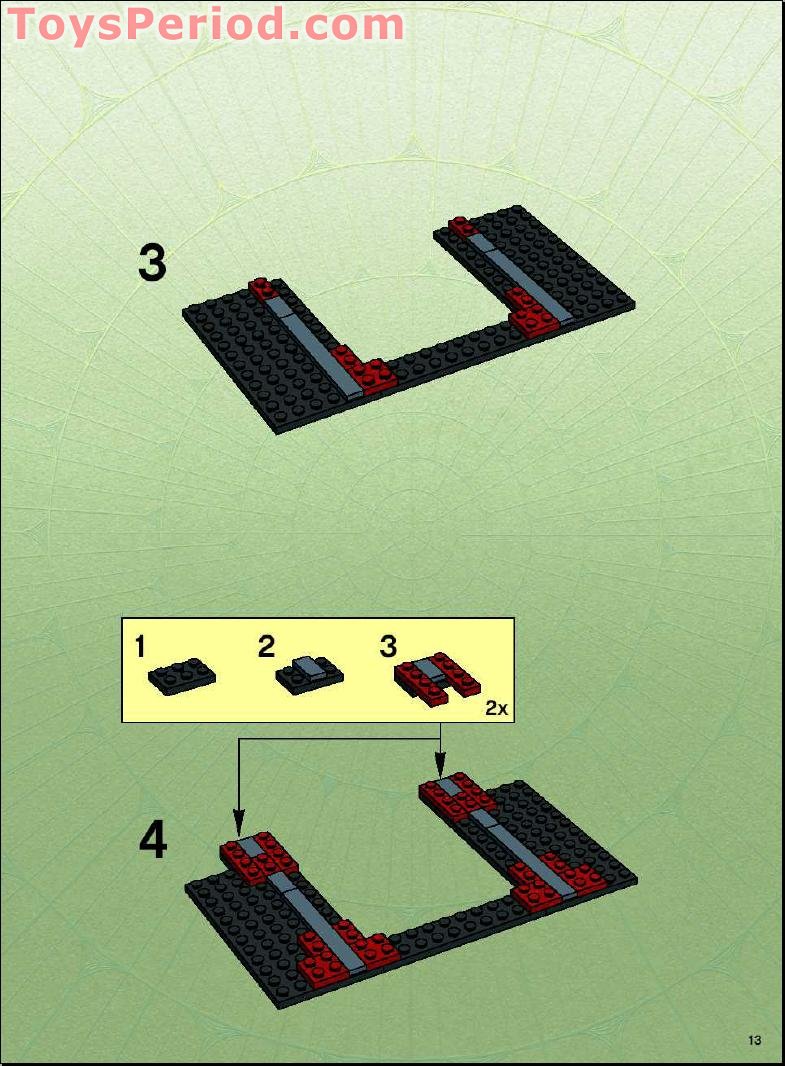 ToysPeriod.com

3

1 2 3

2x

4

13