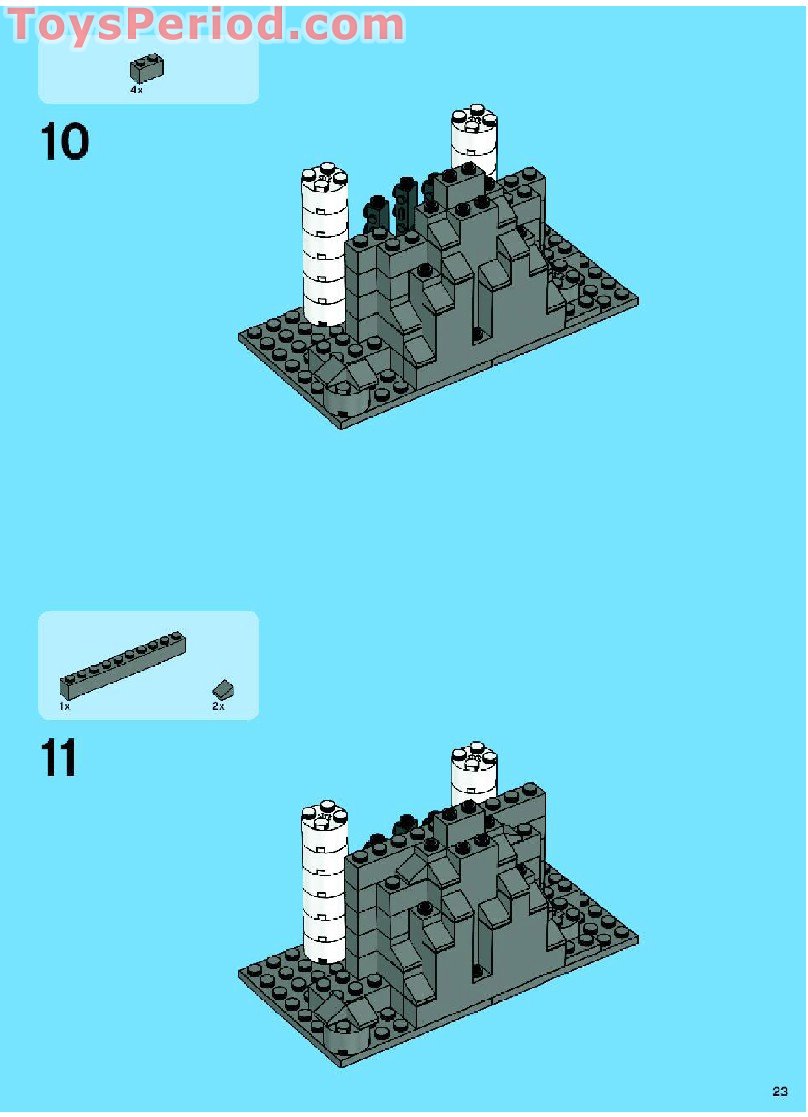 ToysPeriod.com

4x

10

1x

2x

11

23