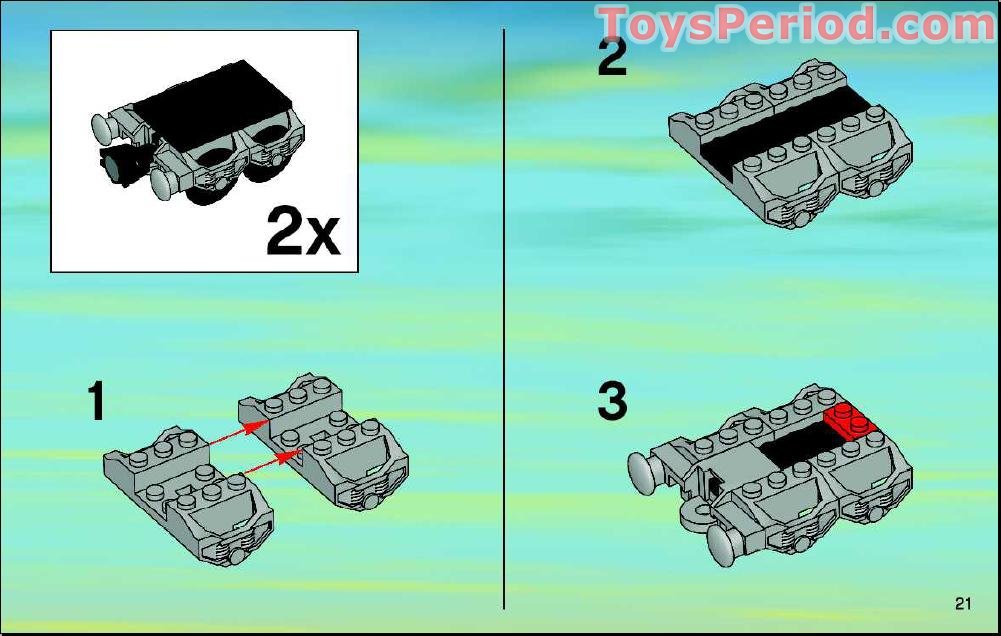 ToysPeriod.com

2x

1

2

3

21