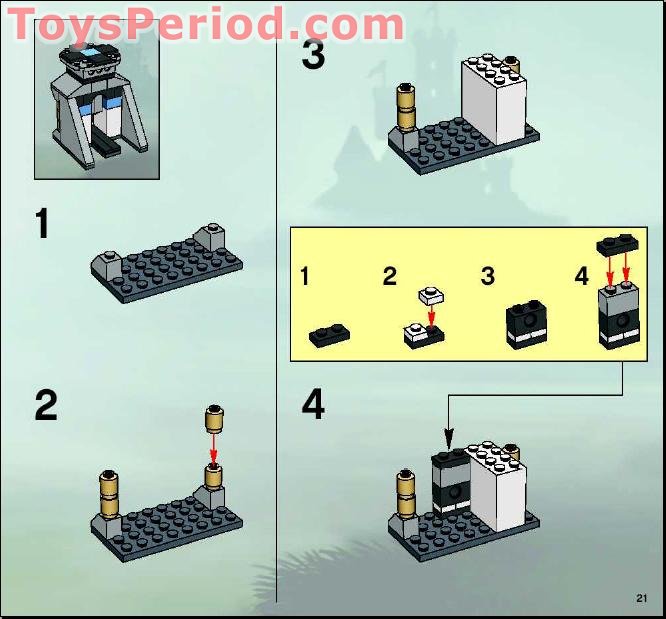 ToysPeriod.com

1

2

3

1 2 3 4

4

21