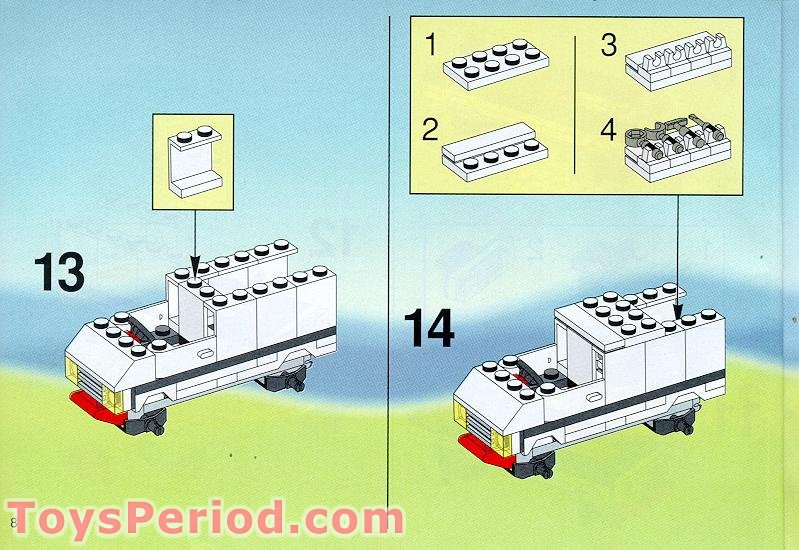 13

1

2

3

4

14

8

ToysPeriod.com