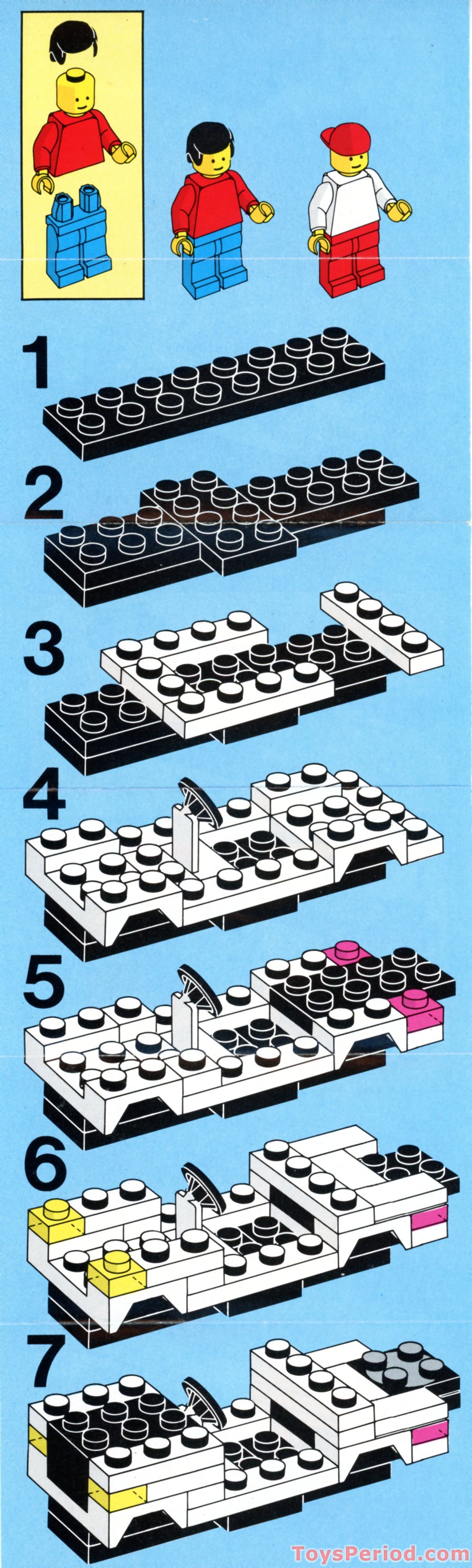 1

2

3

4

5

6

7

ToysPeriod.com