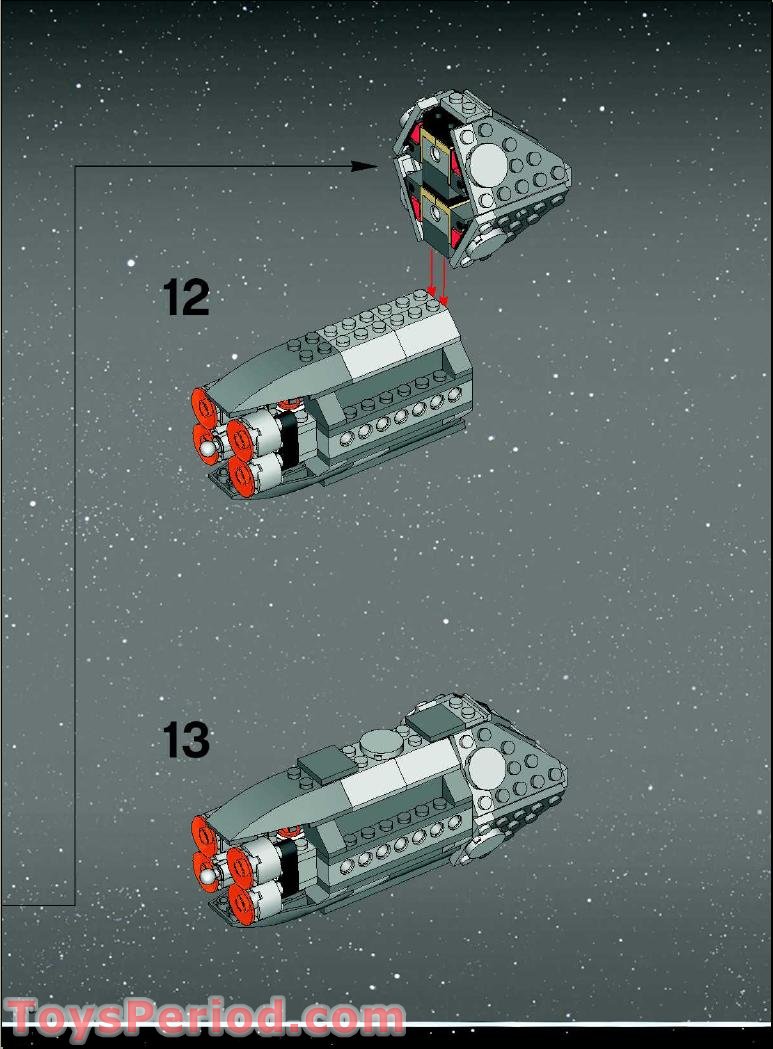 12

13

ToysPeriod.com