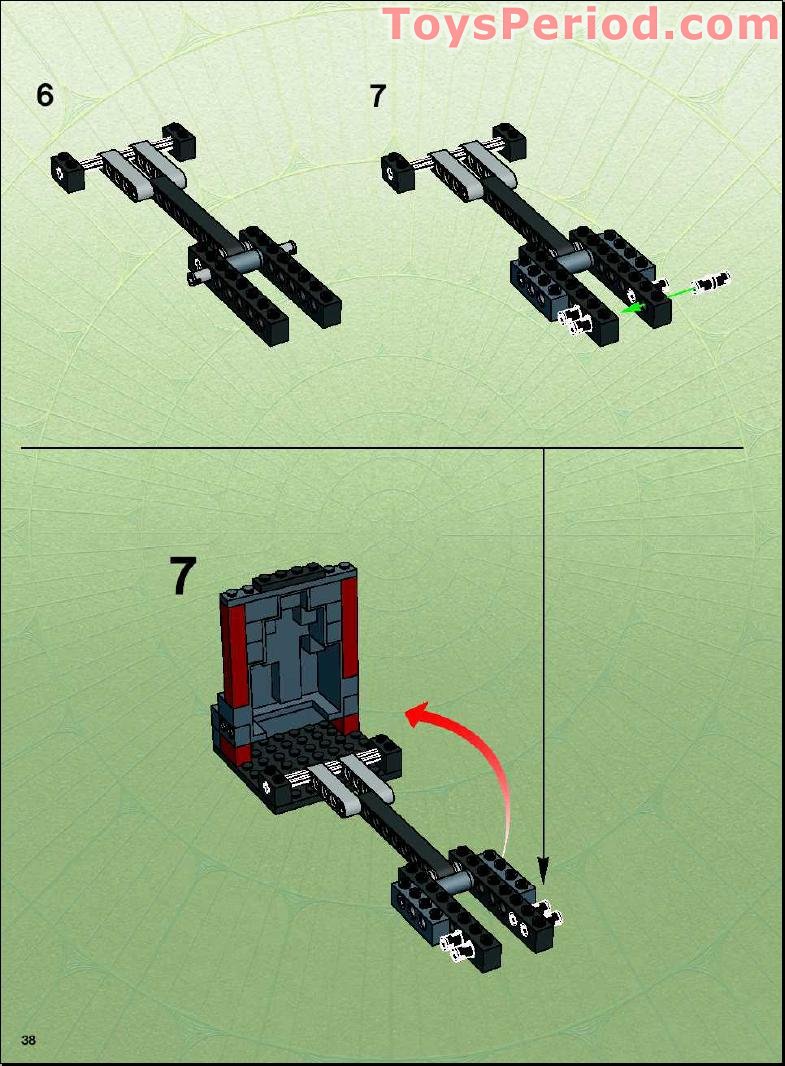 ToysPeriod.com

6

7

7

38