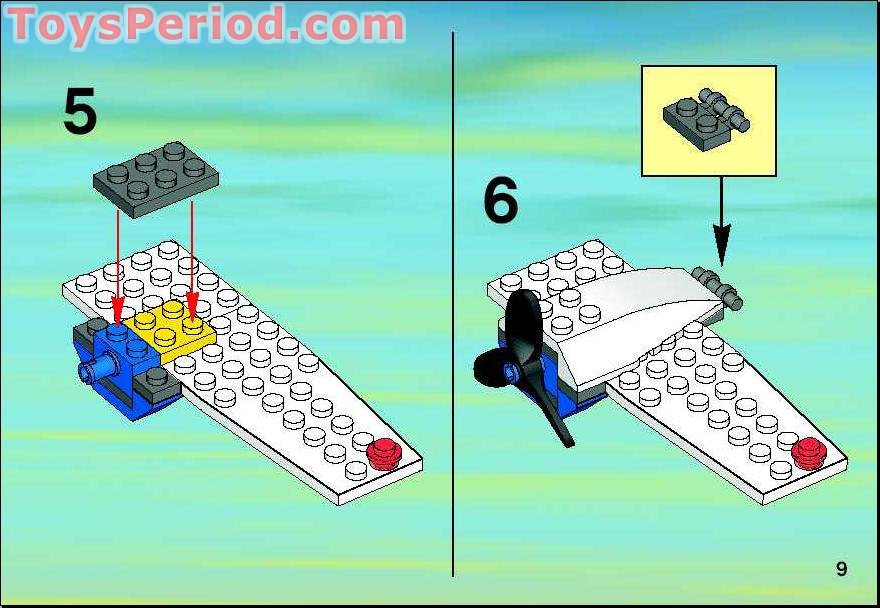 ToysPeriod.com

5

6

9