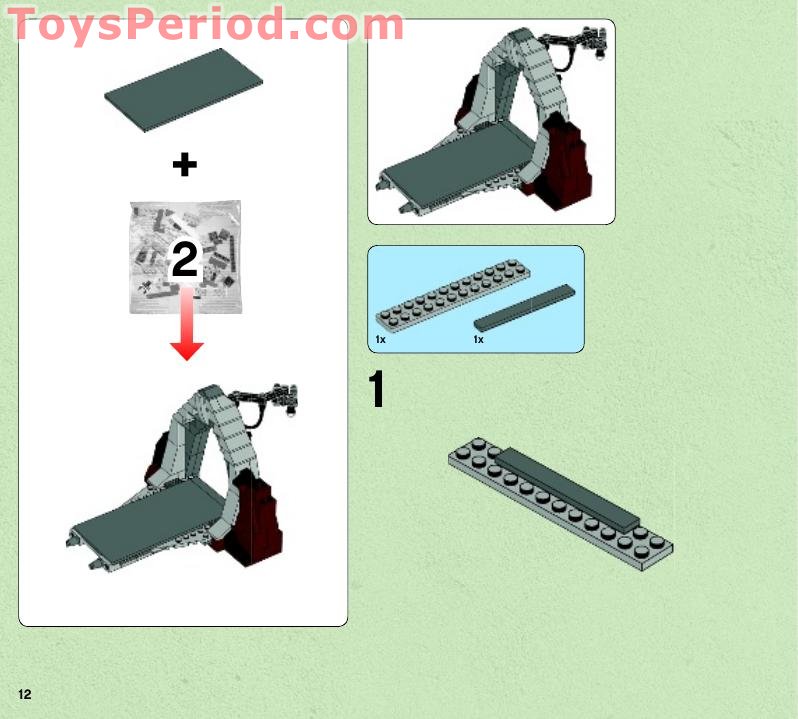 ToysPeriod.com

+

2

1x

1x

1

12