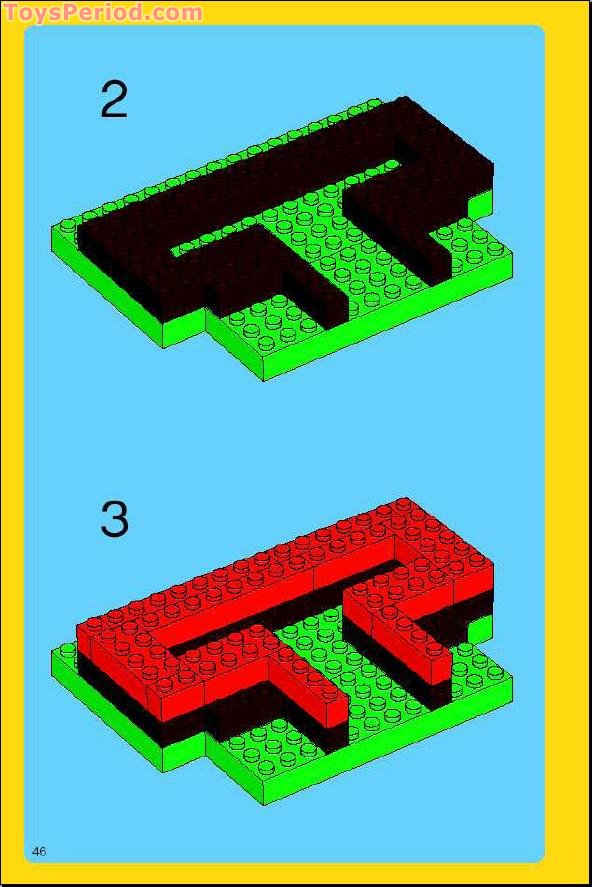 ToysPeriod.com

2

3

46