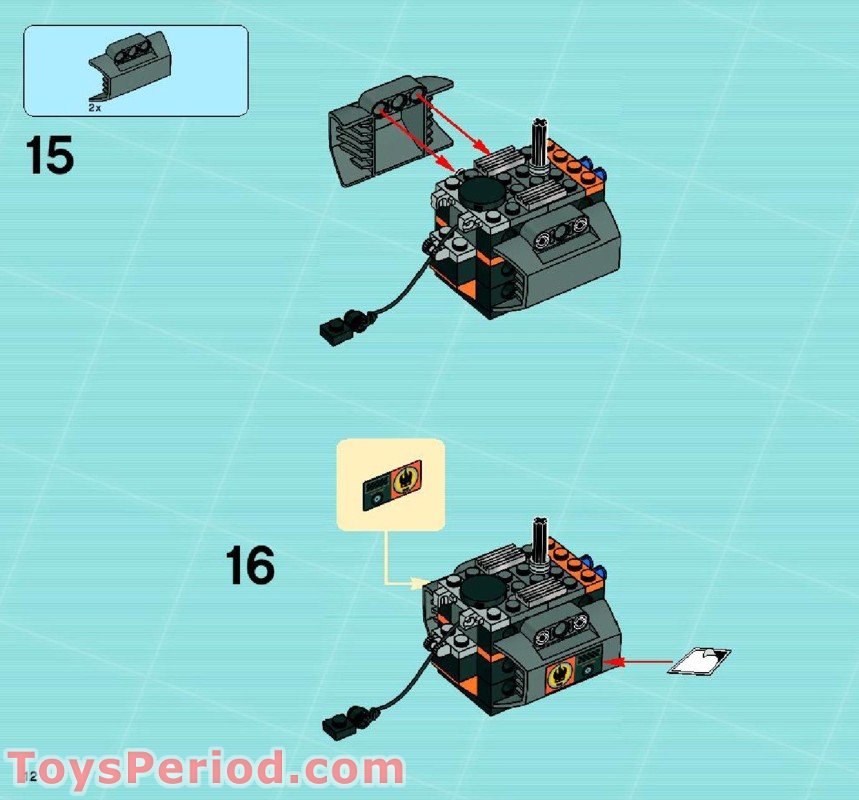 2x

15

16

12

ToysPeriod.com