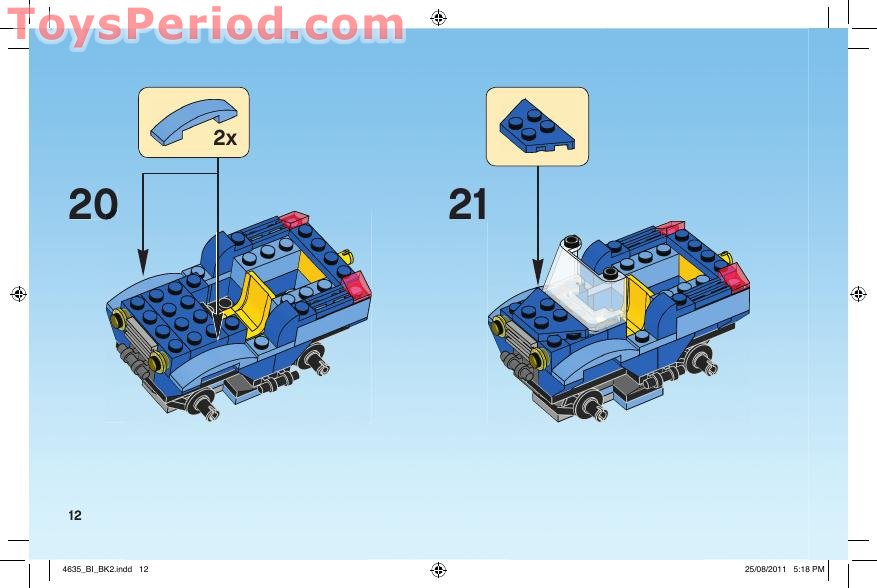 ToysPeriod.com

2x

20

21

12

4635_BI_BK2.indd 12

25/08/2011 5:18 PM