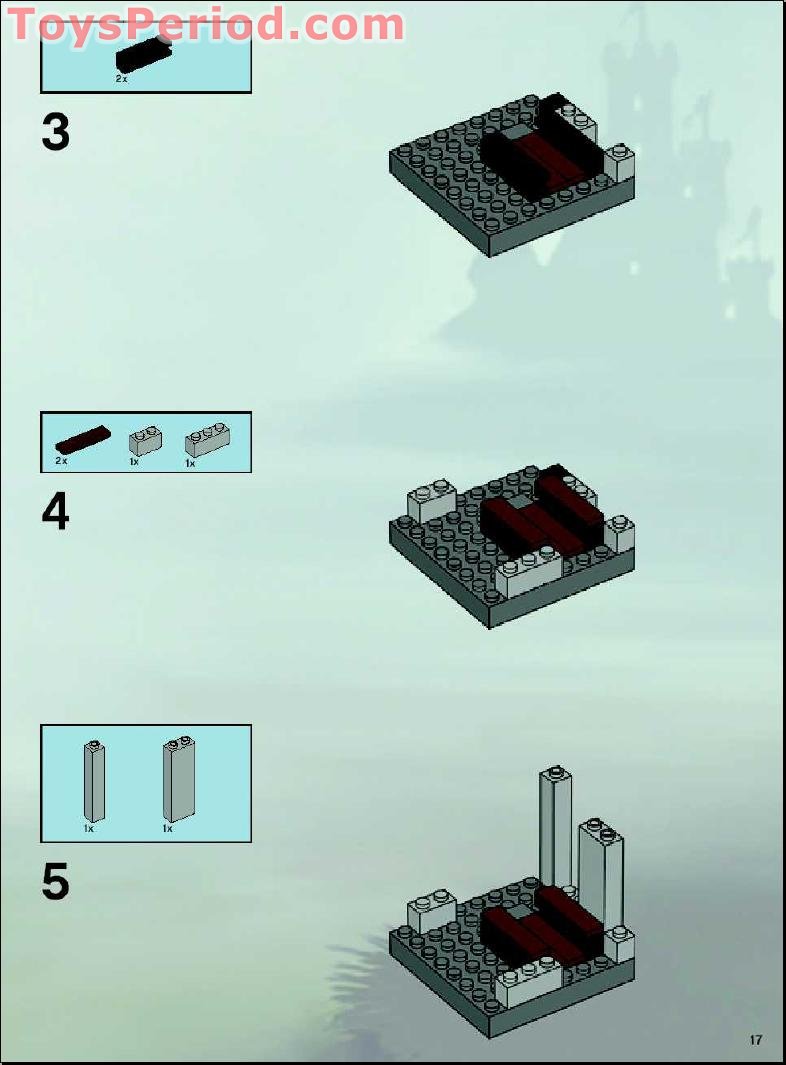 ToysPeriod.com

2x

3

2x 1x 1x

4

1x 1x

5

17