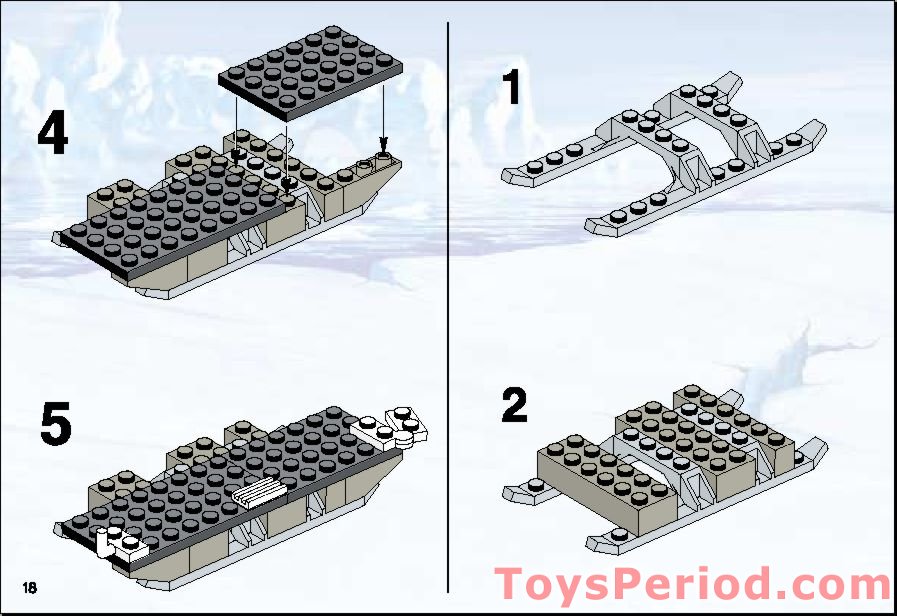 4

5

18

1

2

ToysPeriod.com