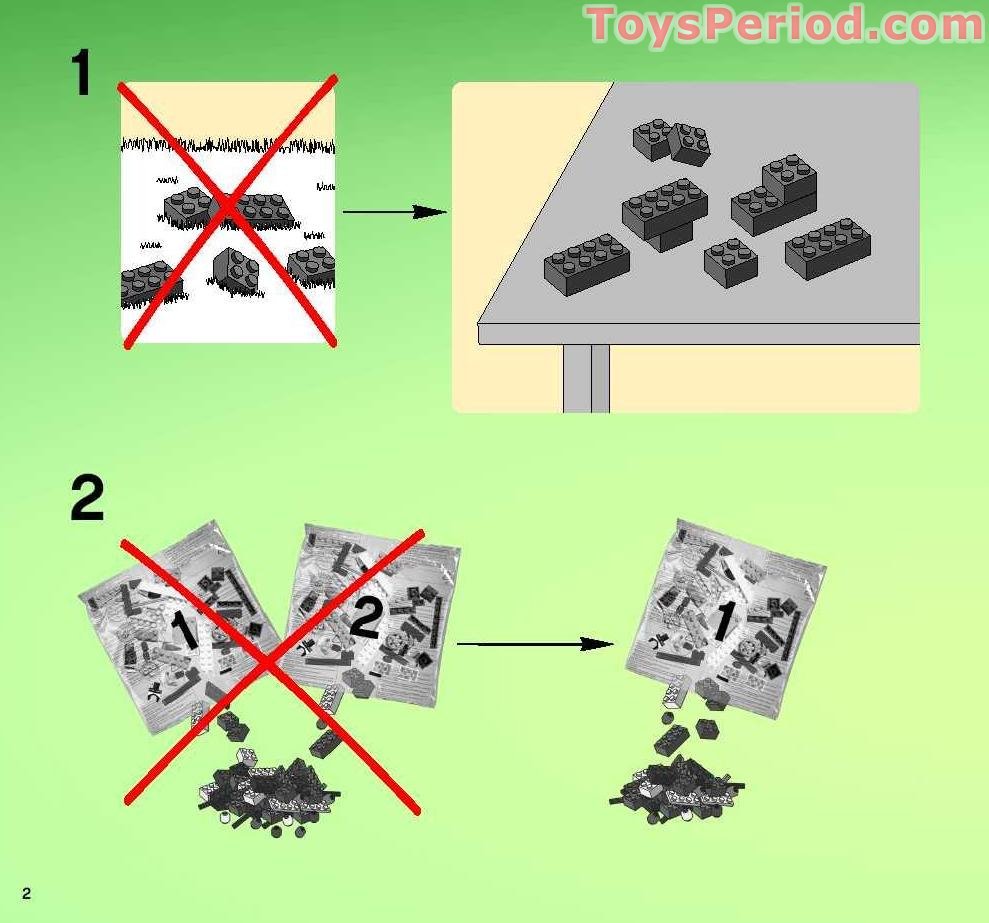 ToysPeriod.com

1

2

1

2

1

2