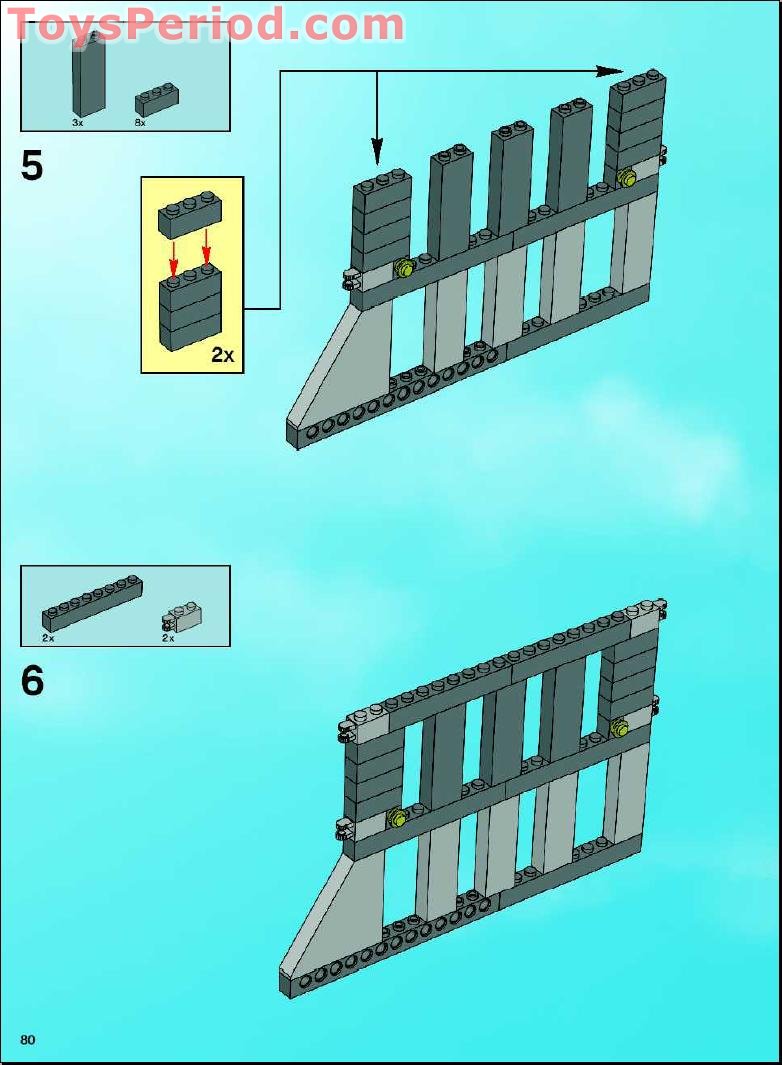 ToysPeriod.com

3x 8x

5

2x

2x 2x

6

80