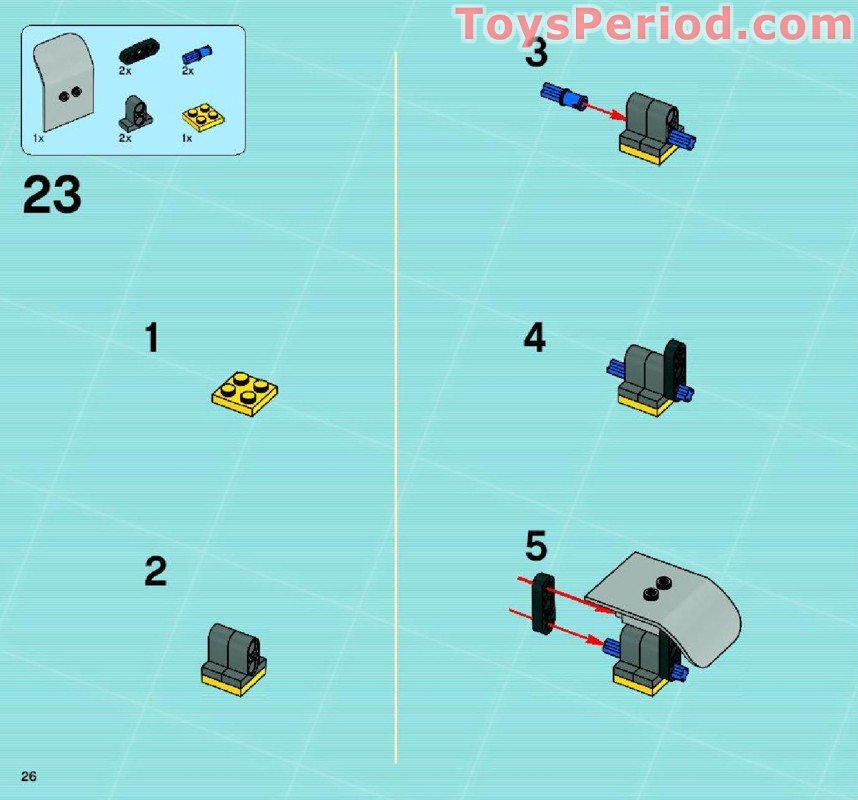 ToysPeriod.com

1x
2x
2x
2x
1x

23

1

2

3

4

5

26