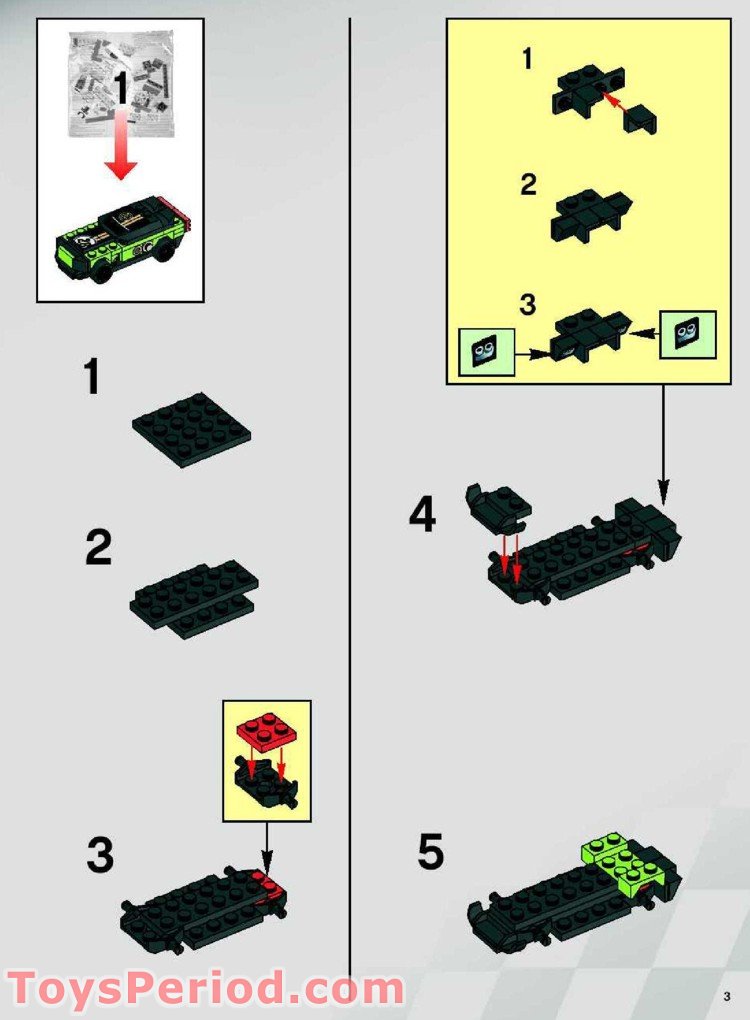 1

1

2

3

1

2

3

4

5

ToysPeriod.com

3