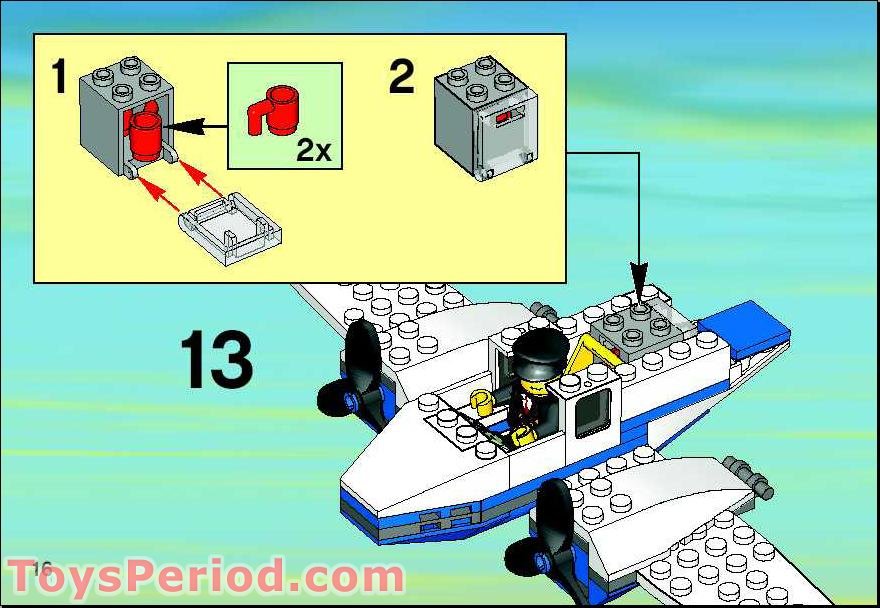 1

2x

2

13

16

ToysPeriod.com