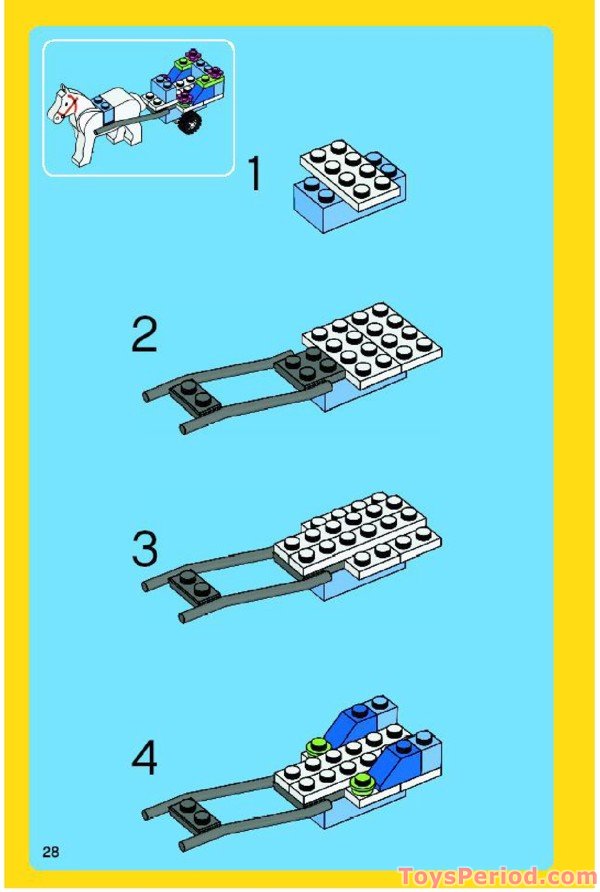 1

2

3

4

28

ToysPeriod.com