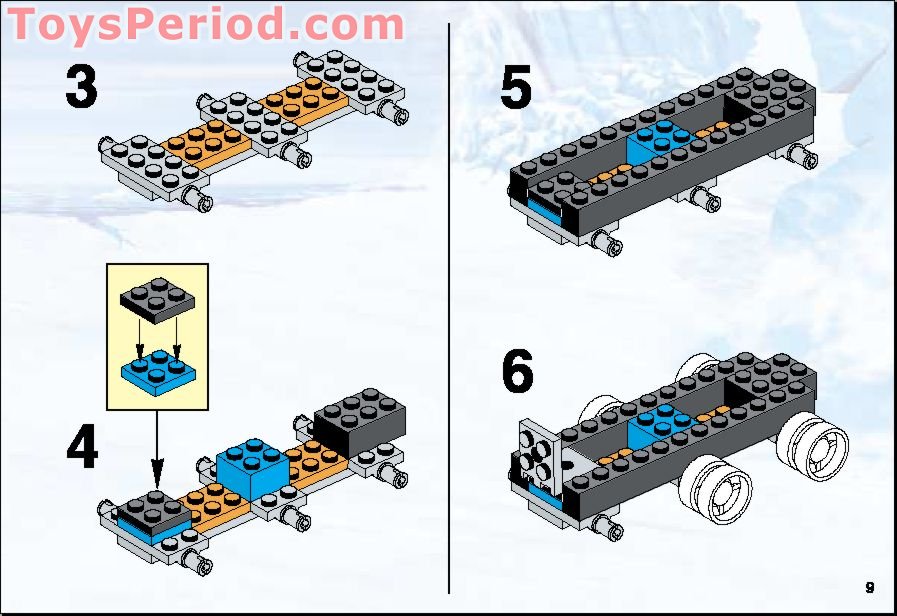 ToysPeriod.com

3

4

5

6

9