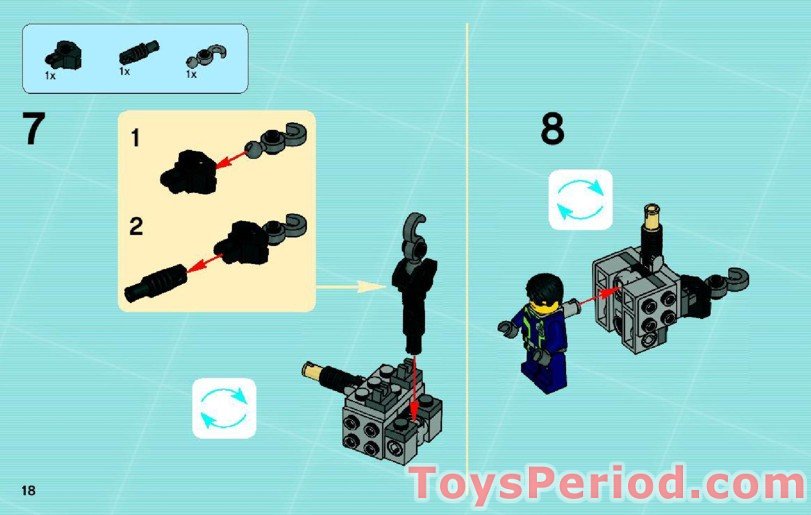 1x 1x 1x

7

1

2

8

18

ToysPeriod.com