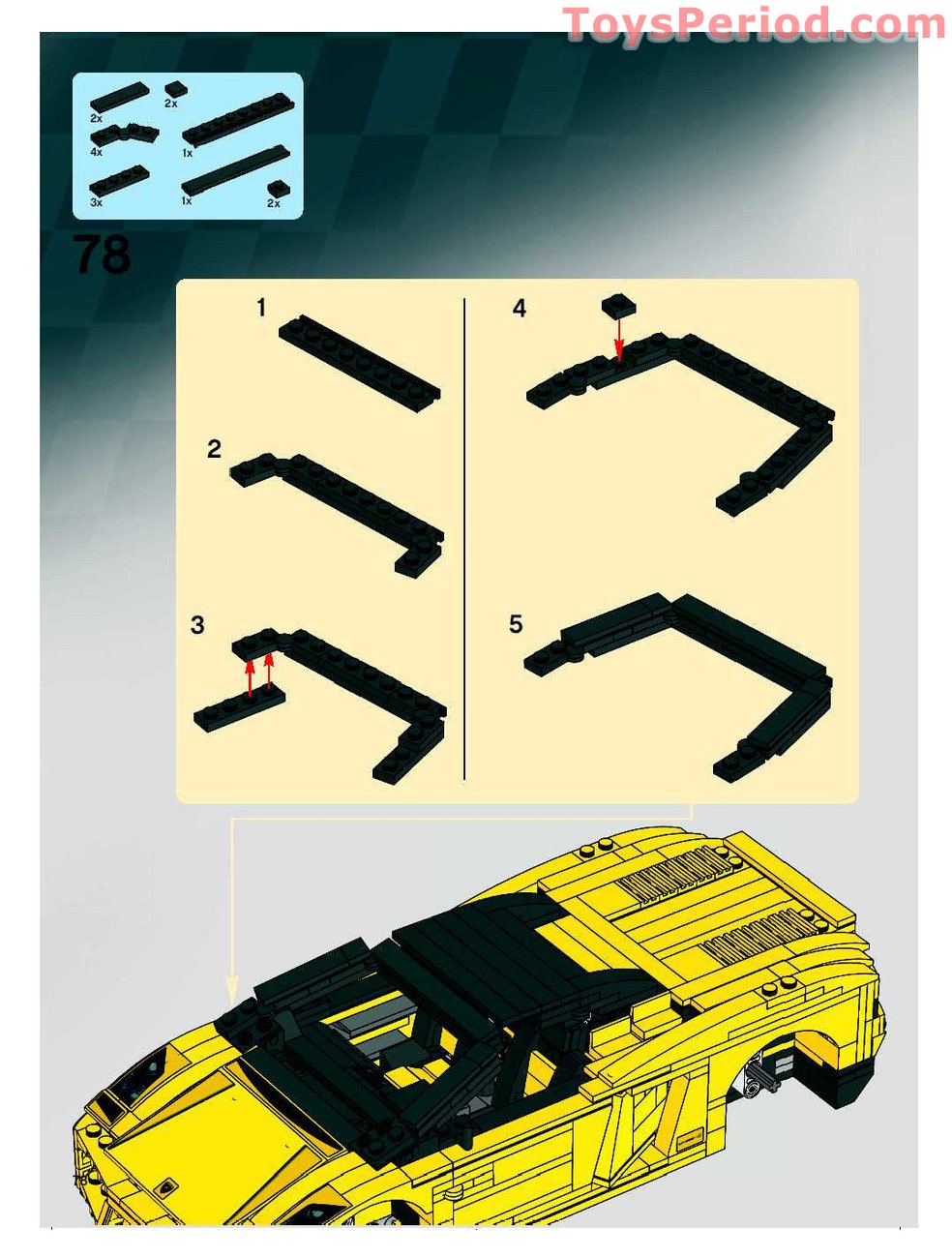 ToysPeriod.com

2x
2x
4x
1x
3x
1x
2x

78

1
2
3
4
5