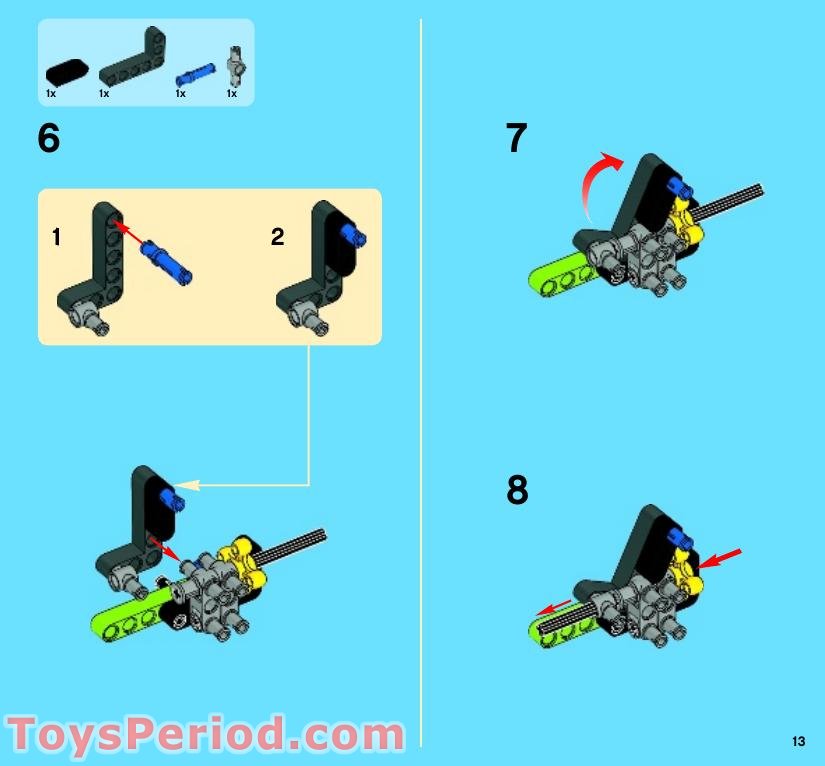 1x 1x 1x 1x

6

1

2

7

8

ToysPeriod.com

13