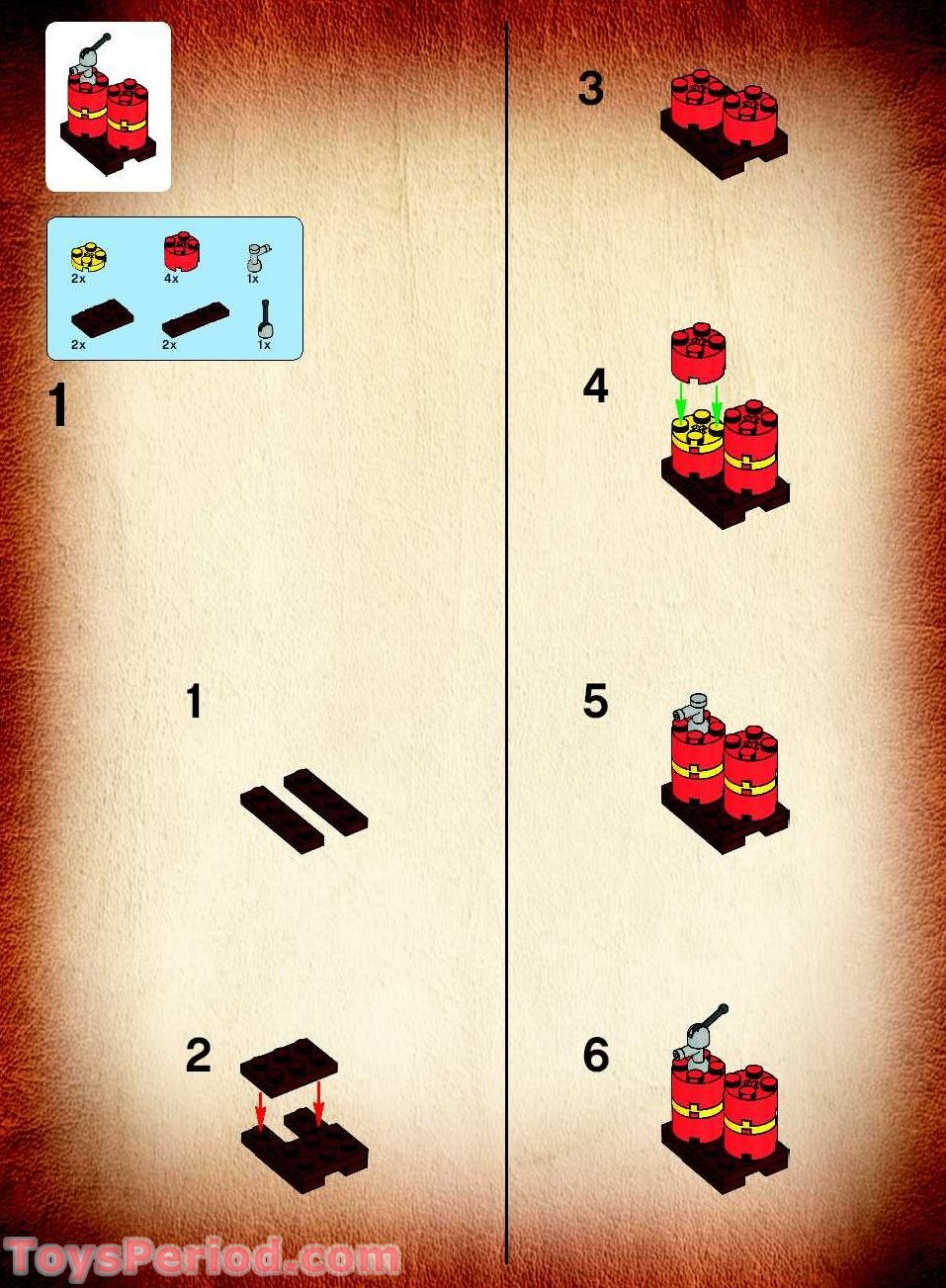 2x 4x 1x

2x 2x 1x

1

1

2

3

4

5

6

ToysPeriod.com