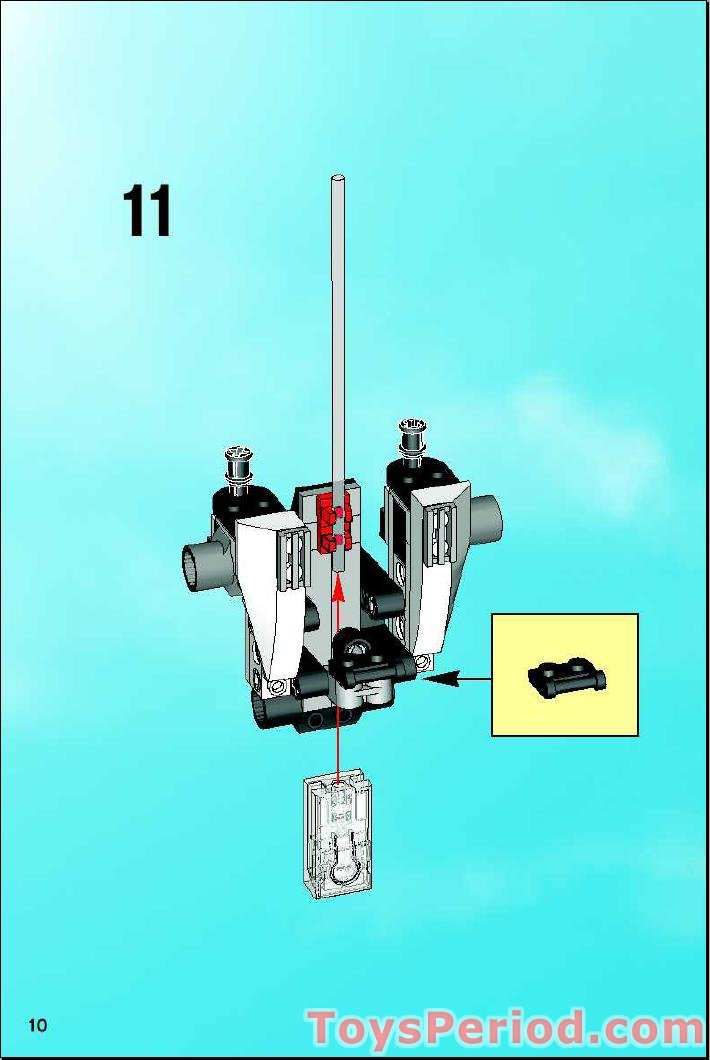 11

10

ToysPeriod.com