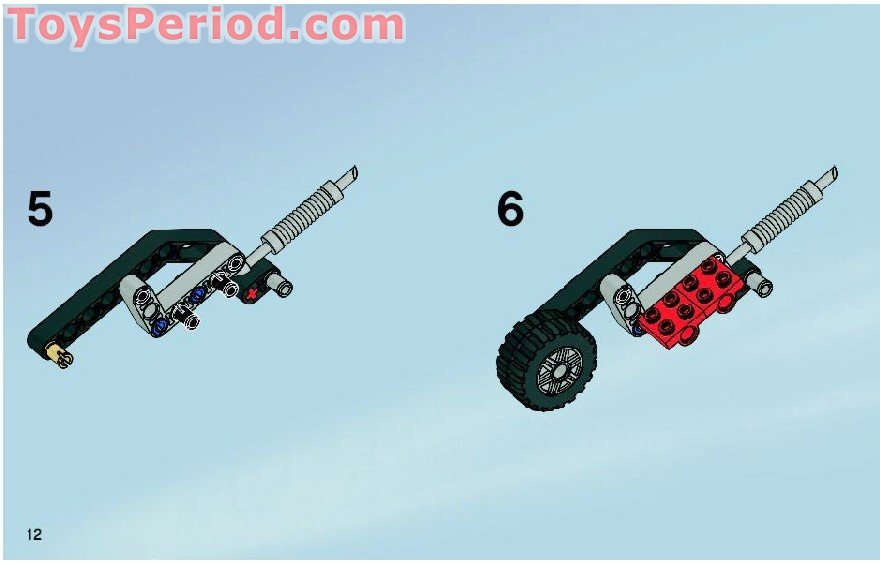 ToysPeriod.com

5

6

12