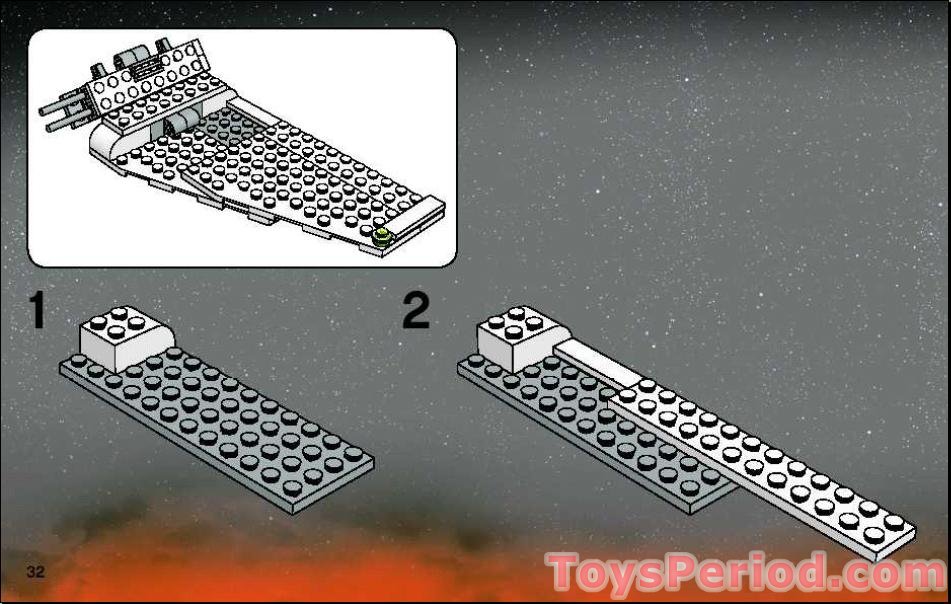 1

2

32

ToysPeriod.com