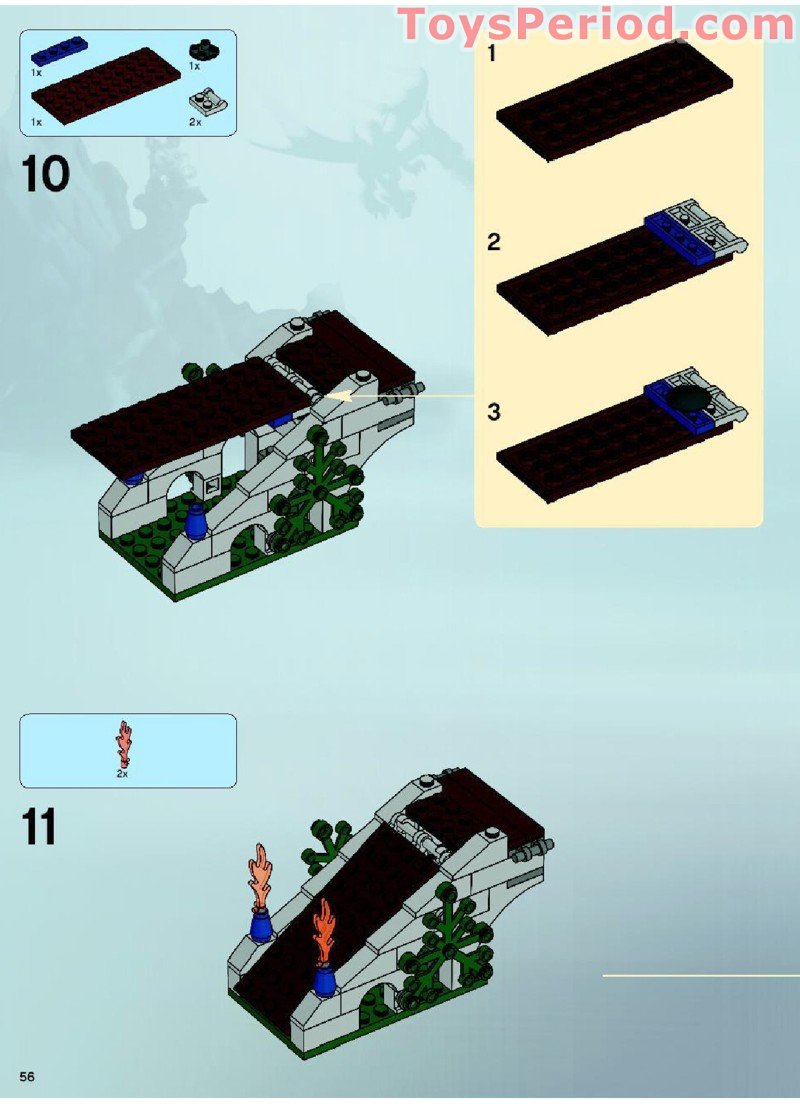 ToysPeriod.com

1x
1x
1x
2x

10

1

2

3

2x

11

56