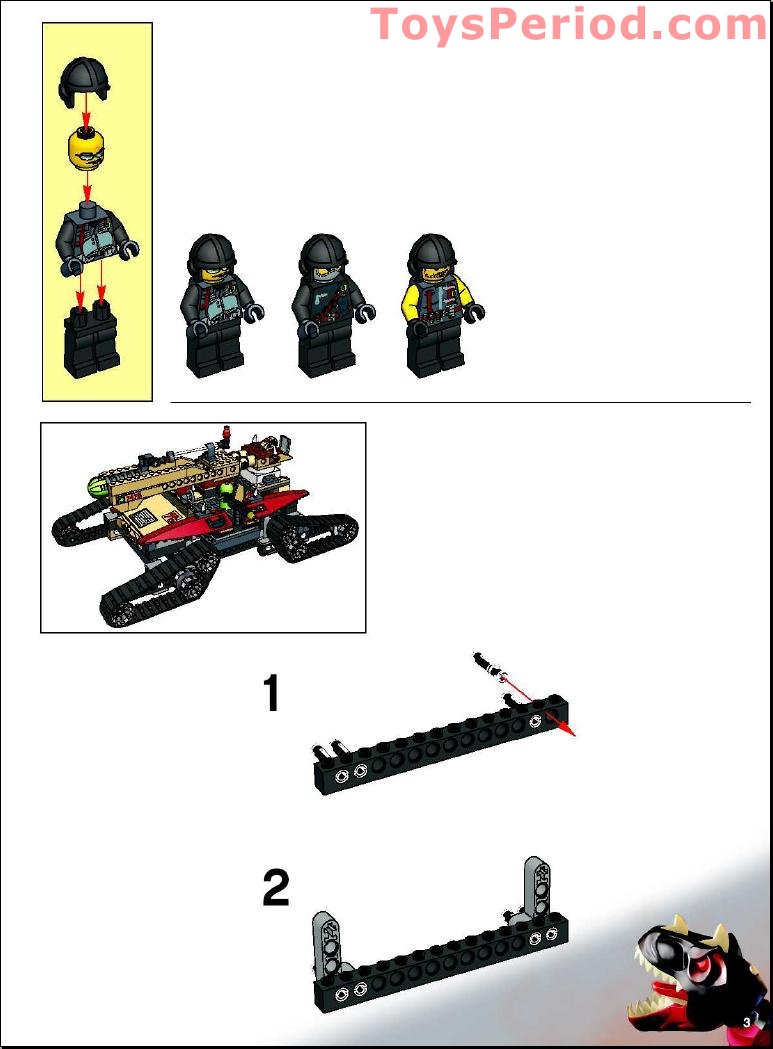 ToysPeriod.com

1

2

3