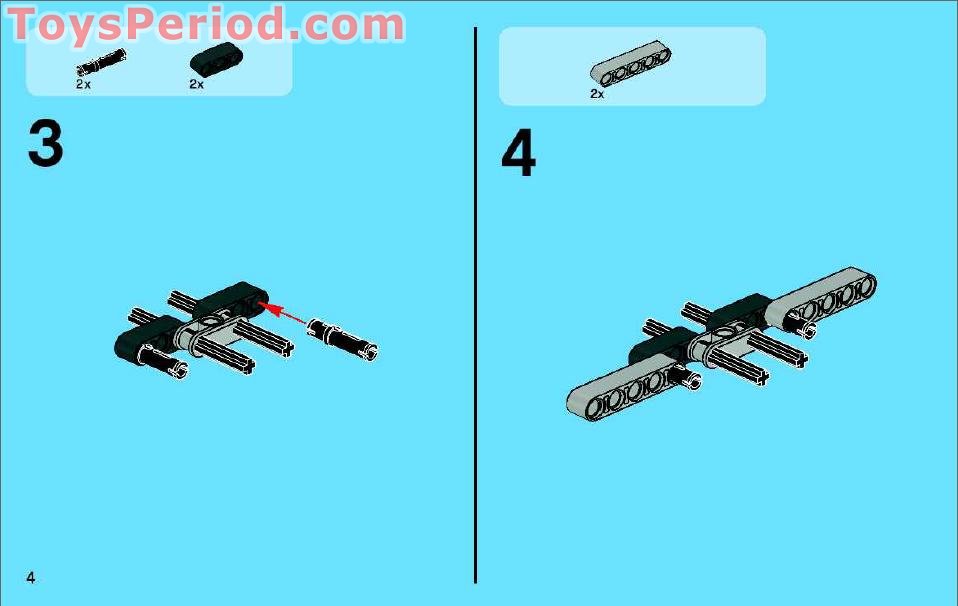 ToysPeriod.com

2x
2x

3

4

2x

4