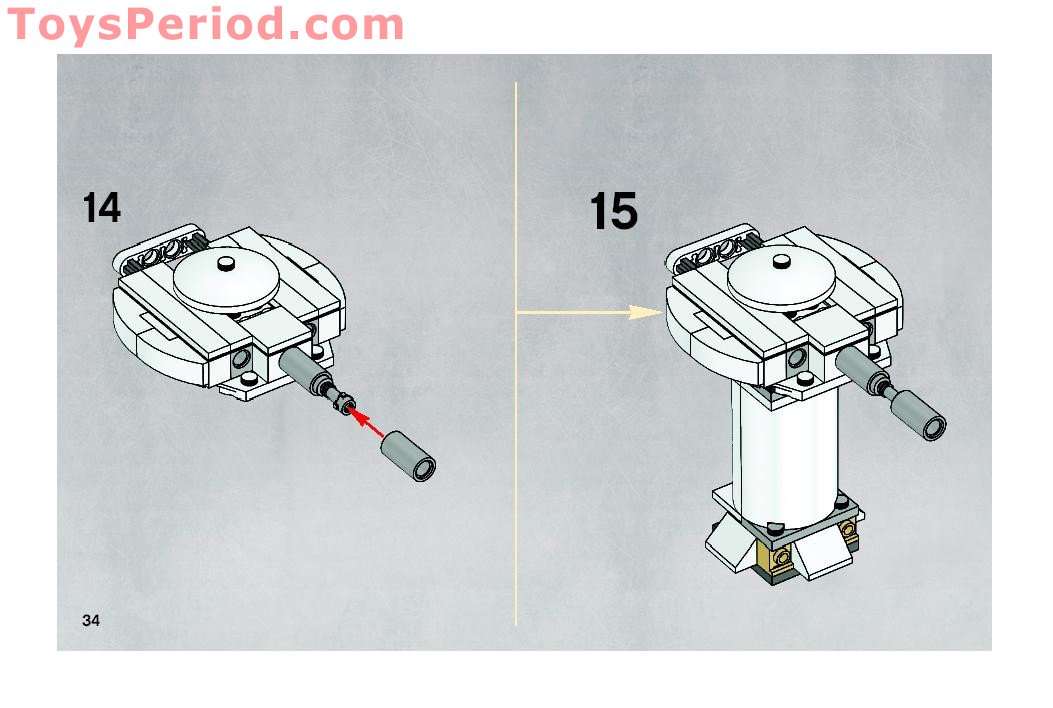 ToysPeriod.com

14

15

34