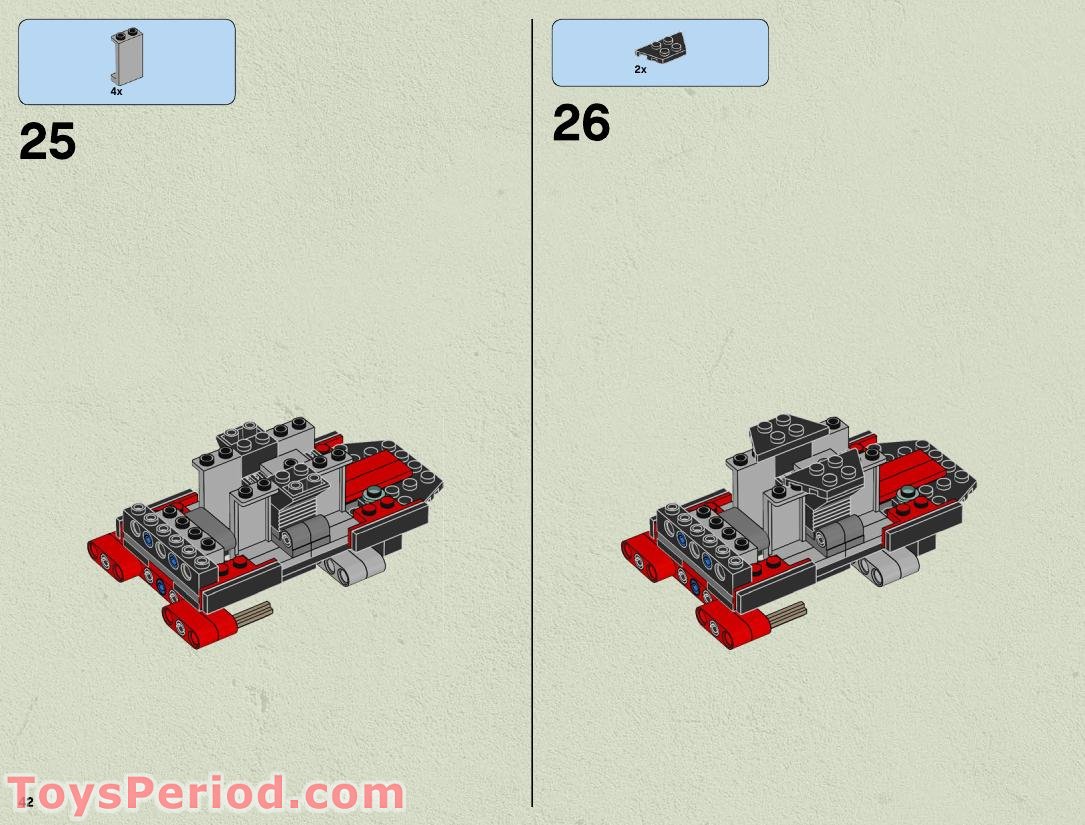 4x

25

2x

26

ToysPeriod.com

42