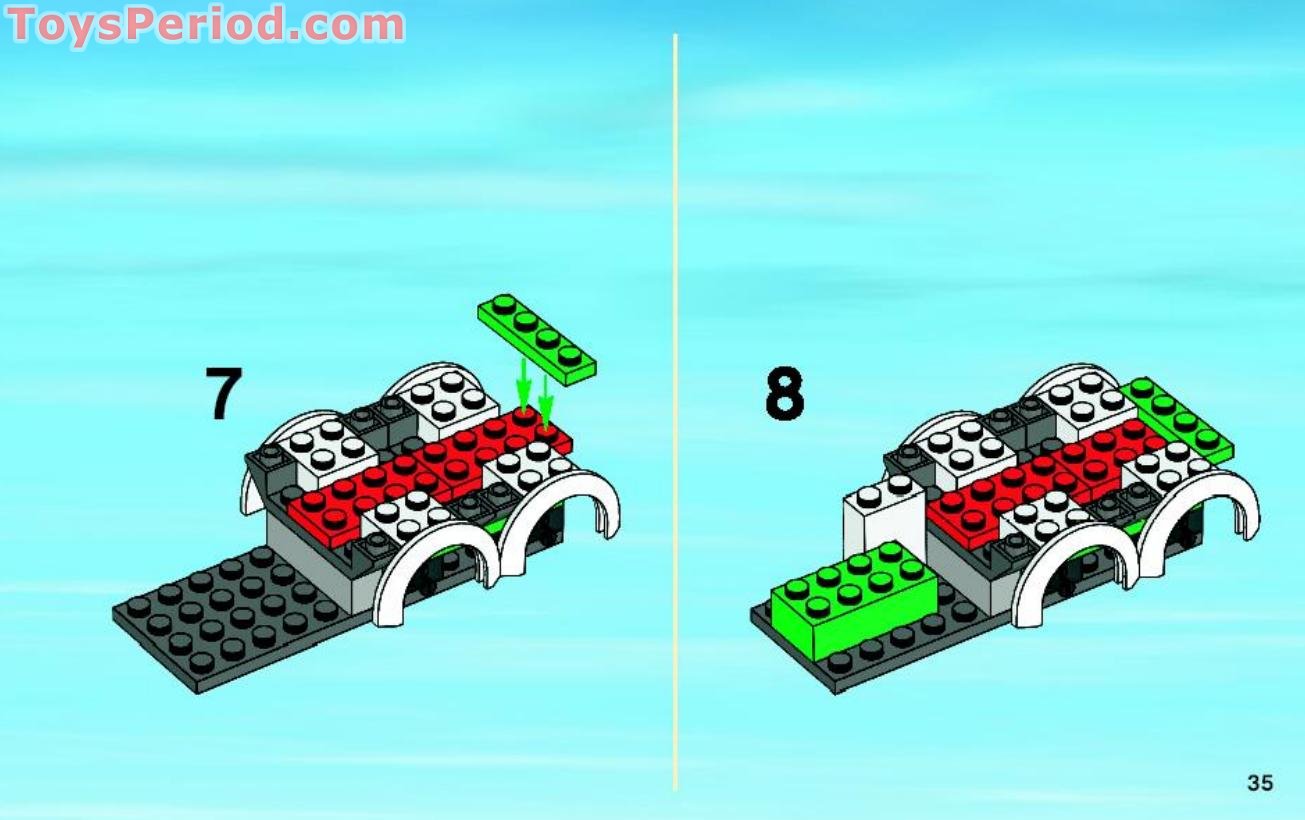 ToysPeriod.com

7

8

35