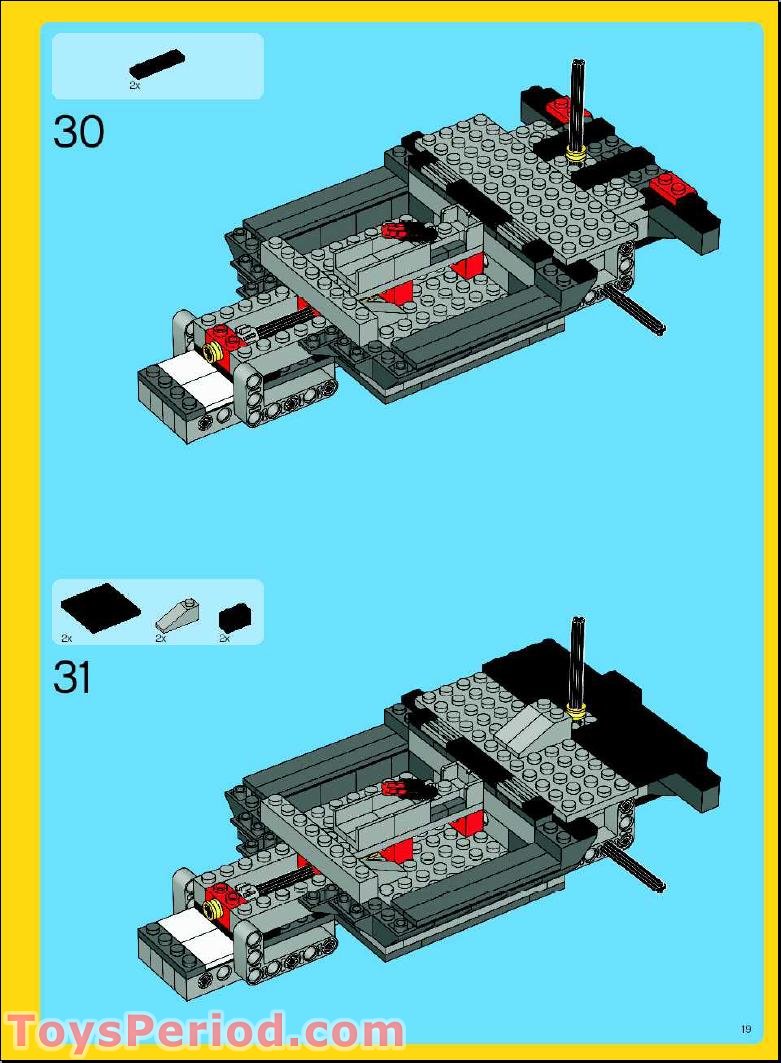 2x

30

2x 2x 2x

31

ToysPeriod.com

19